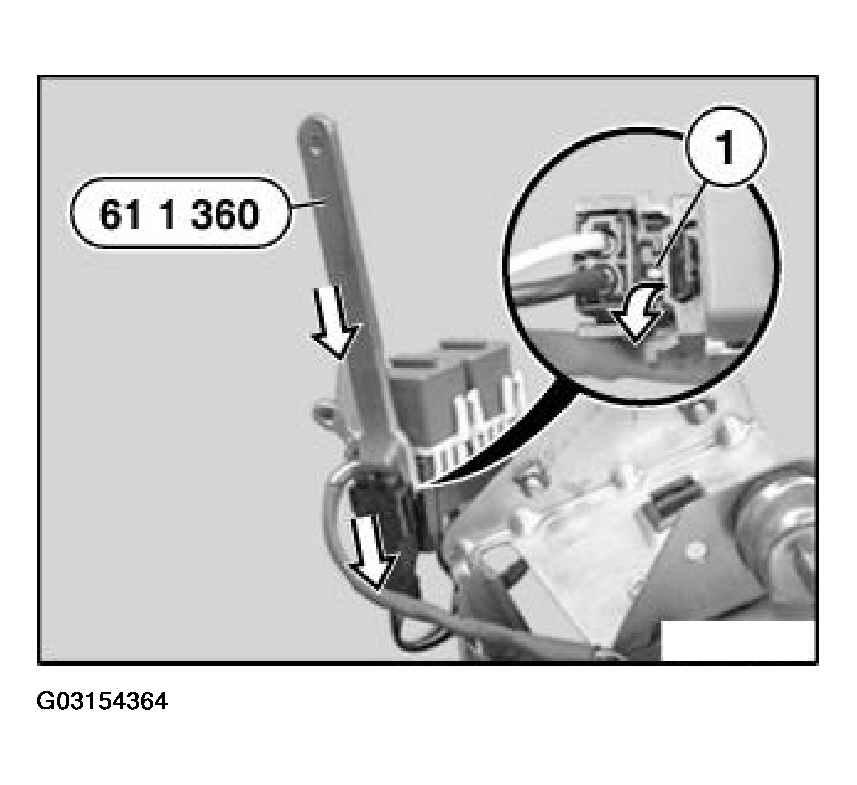 61 1 360

1

G03154364