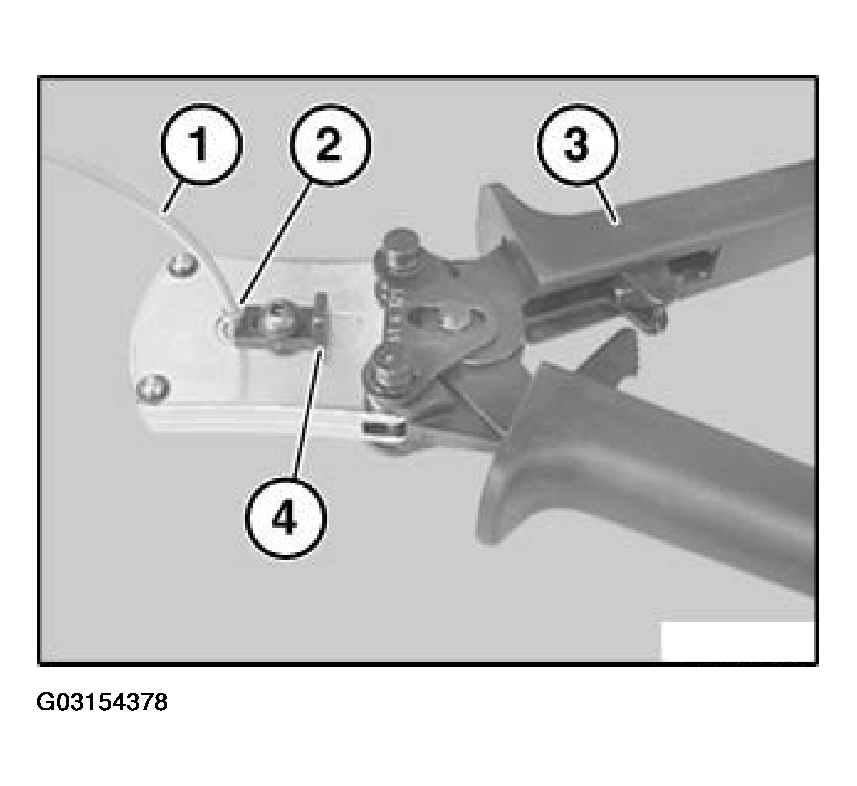 1
2
3
4

G03154378