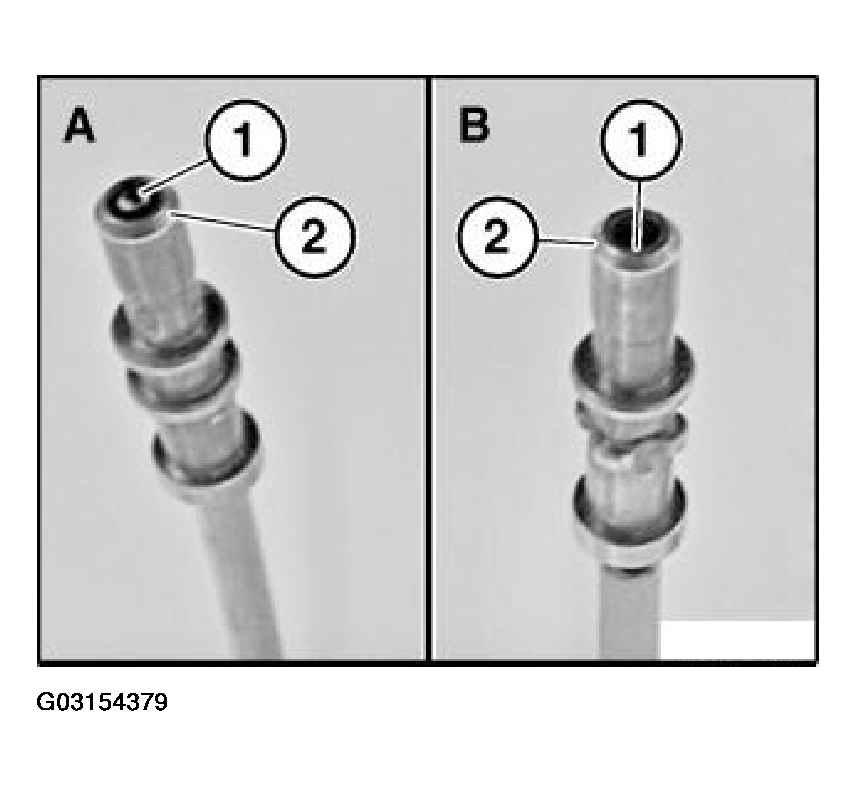 A
1
2
B
1
2
G03154379