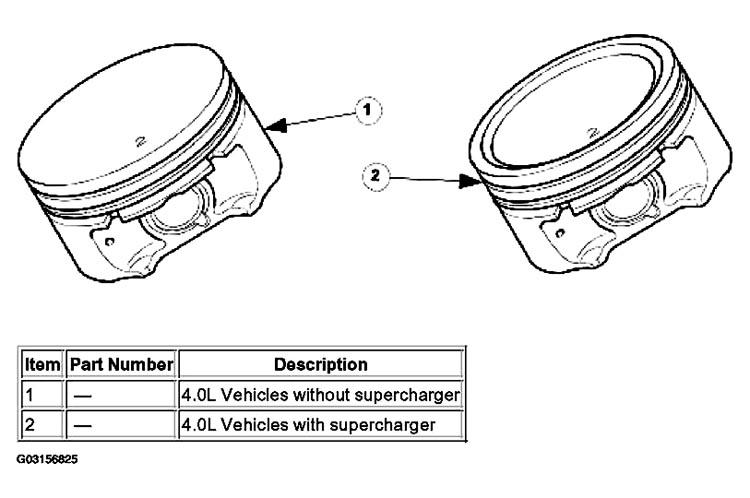 1

2

| Item | Part Number | Description |
|---|---|---|
| 1 | — | 4.0L Vehicles without supercharger |
| 2 | — | 4.0L Vehicles with supercharger |

G03156825