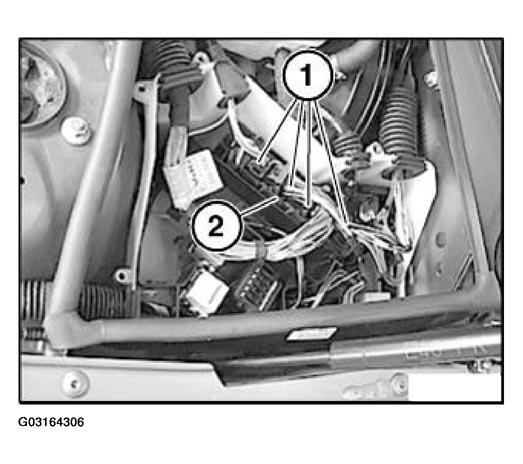 1
2
G03164306