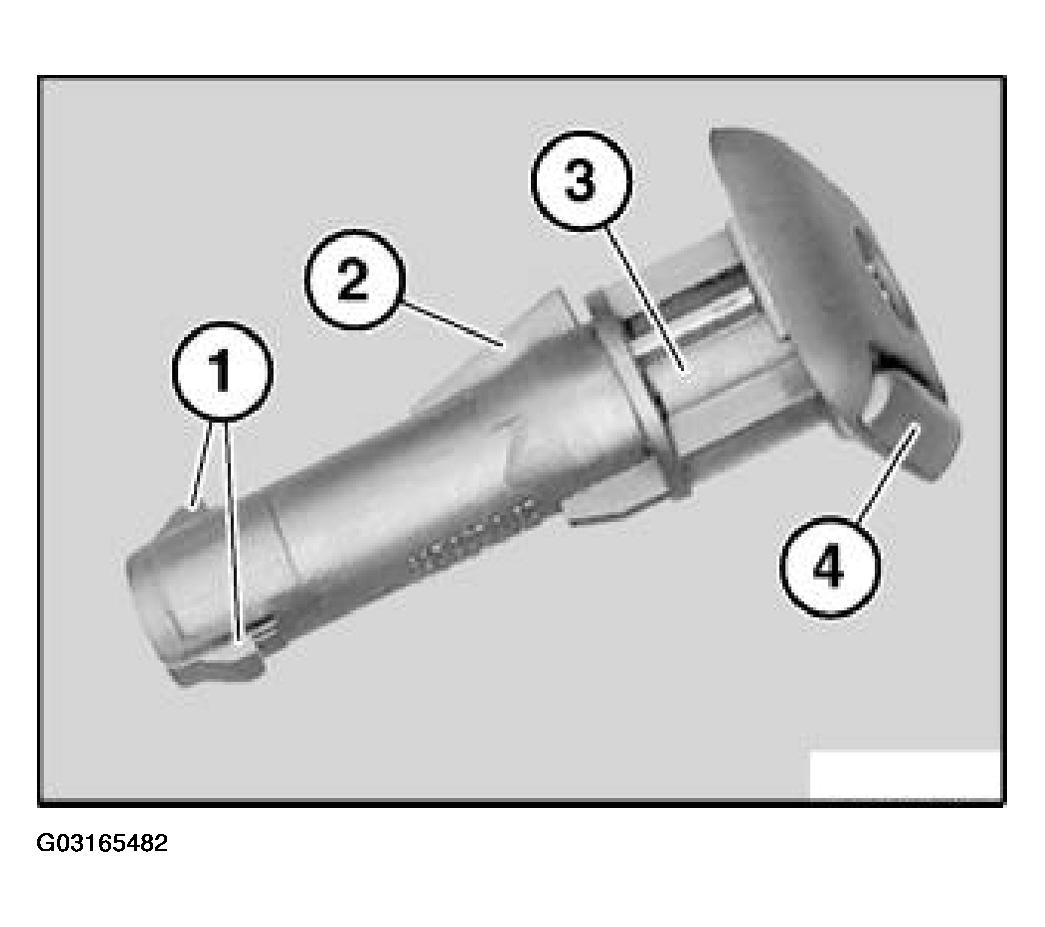 1
2
3
4
G03165482