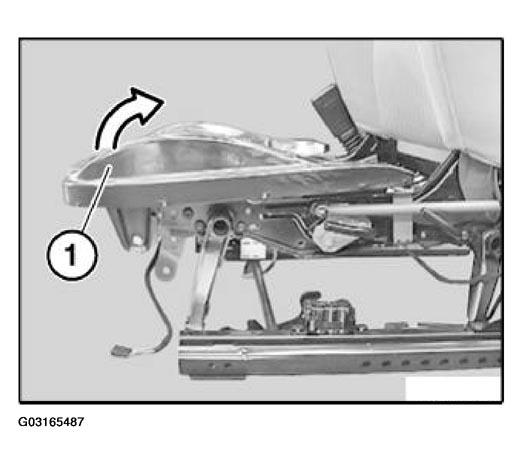 1

G03165487