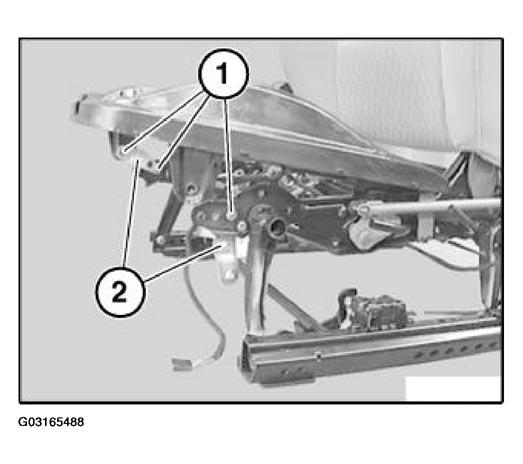 1

2

G03165488