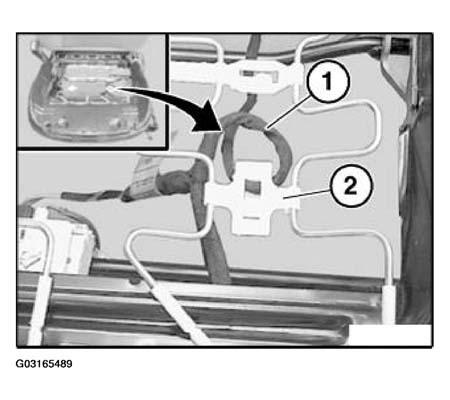 1
2
G03165489