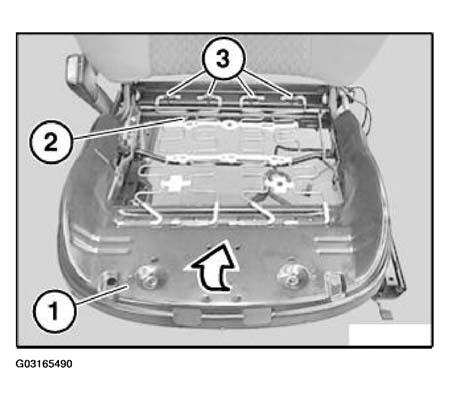 3

2

1

G03165490