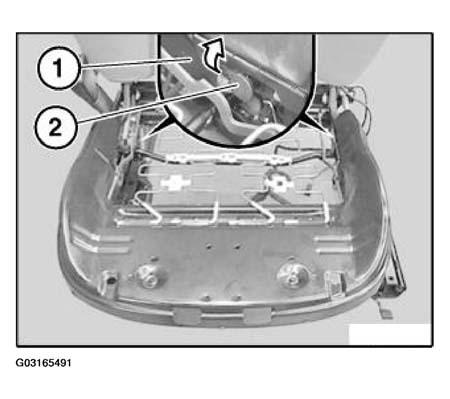 1
2
G03165491