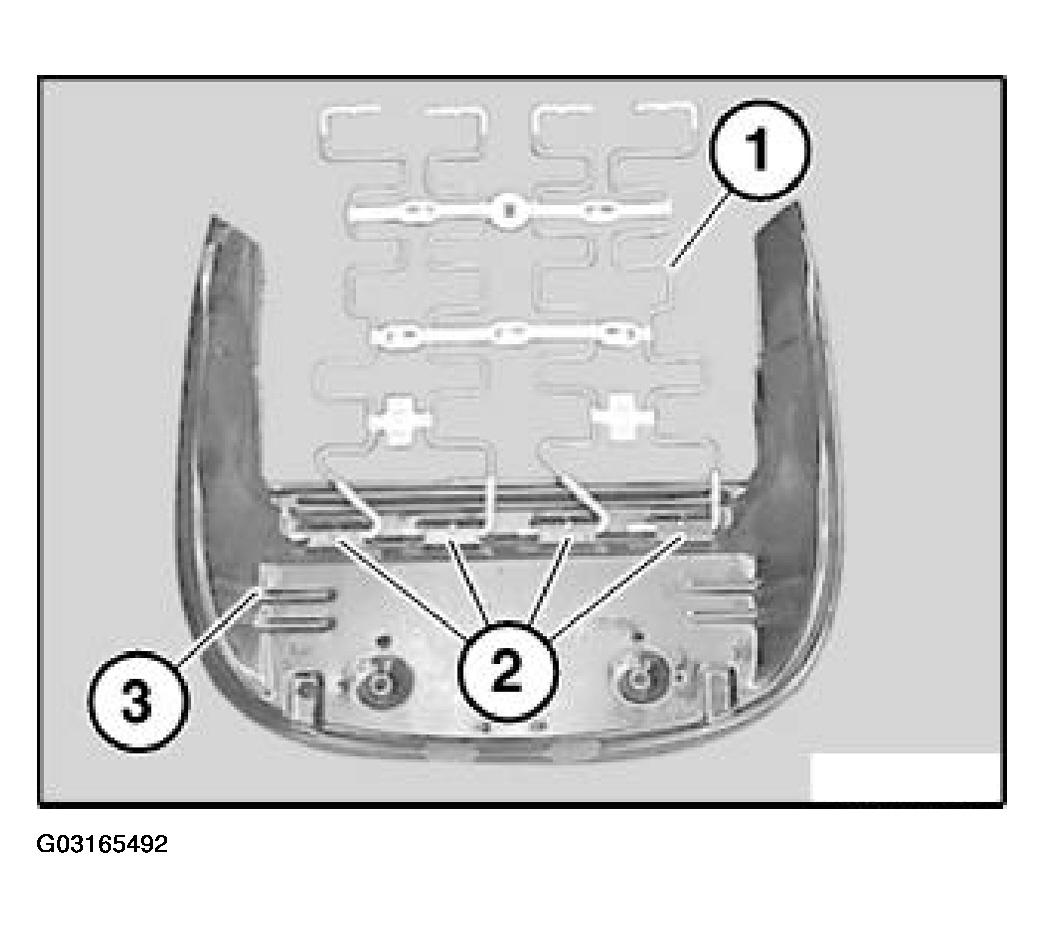 1
2
3
G03165492