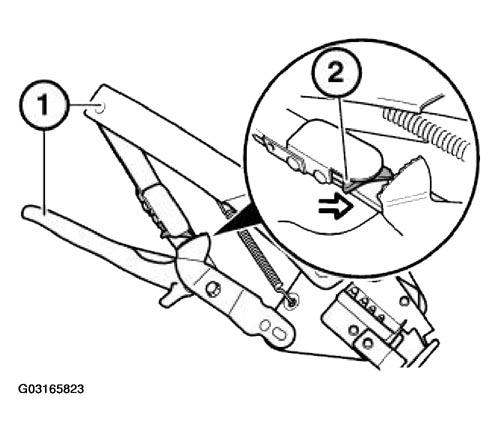 1

2

G03165823