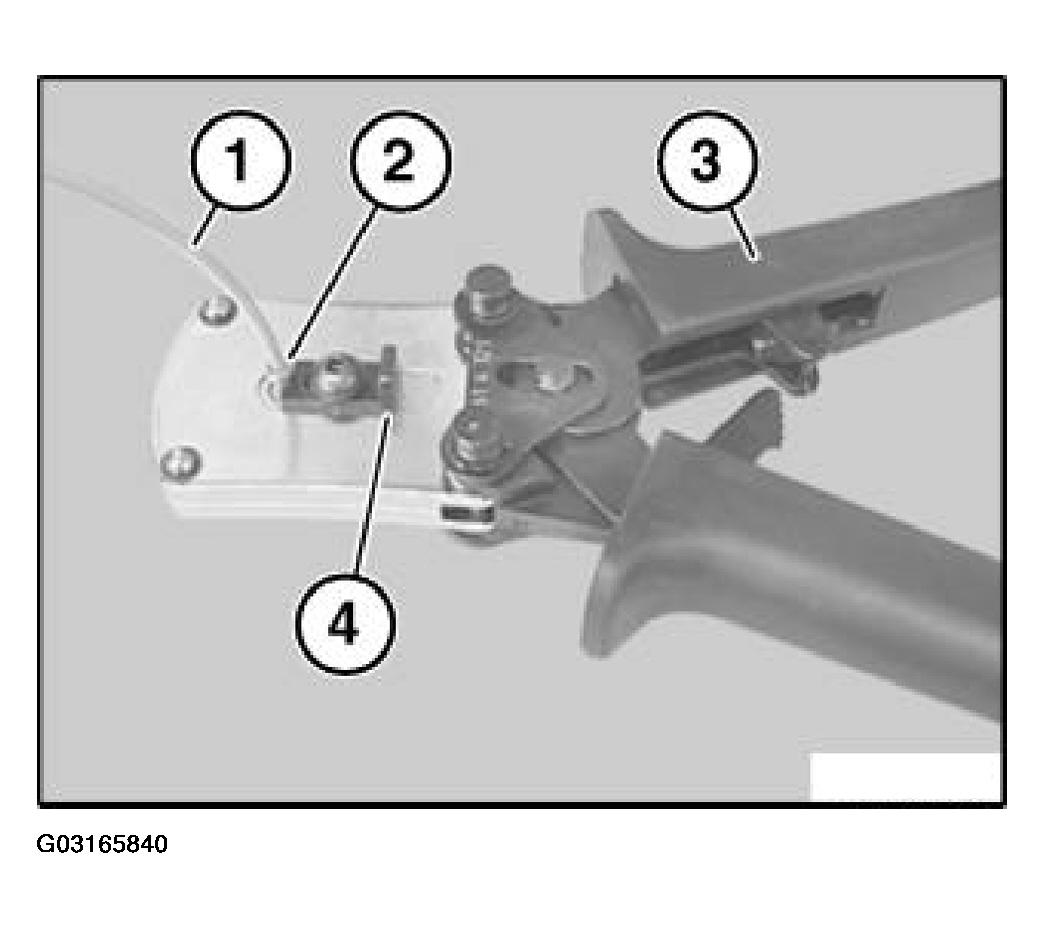 1
2
3
4

G03165840