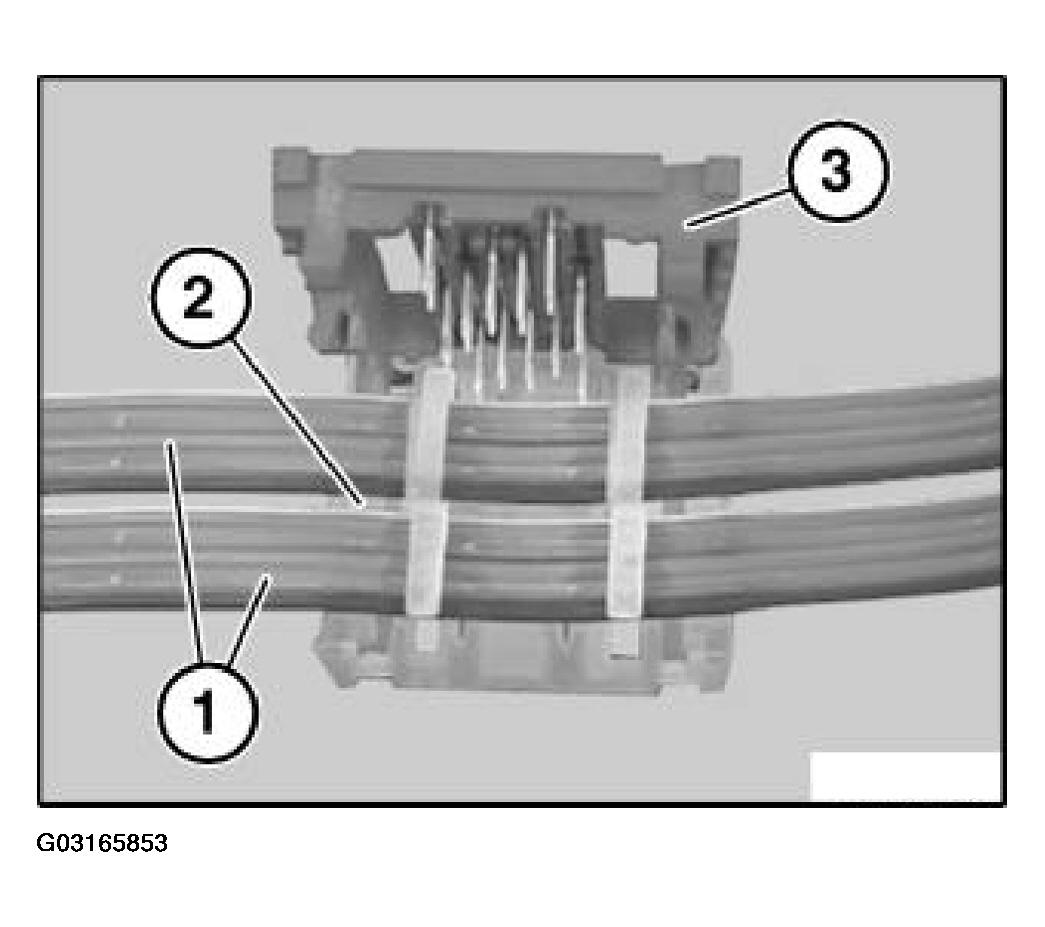 3
2
1
G03165853