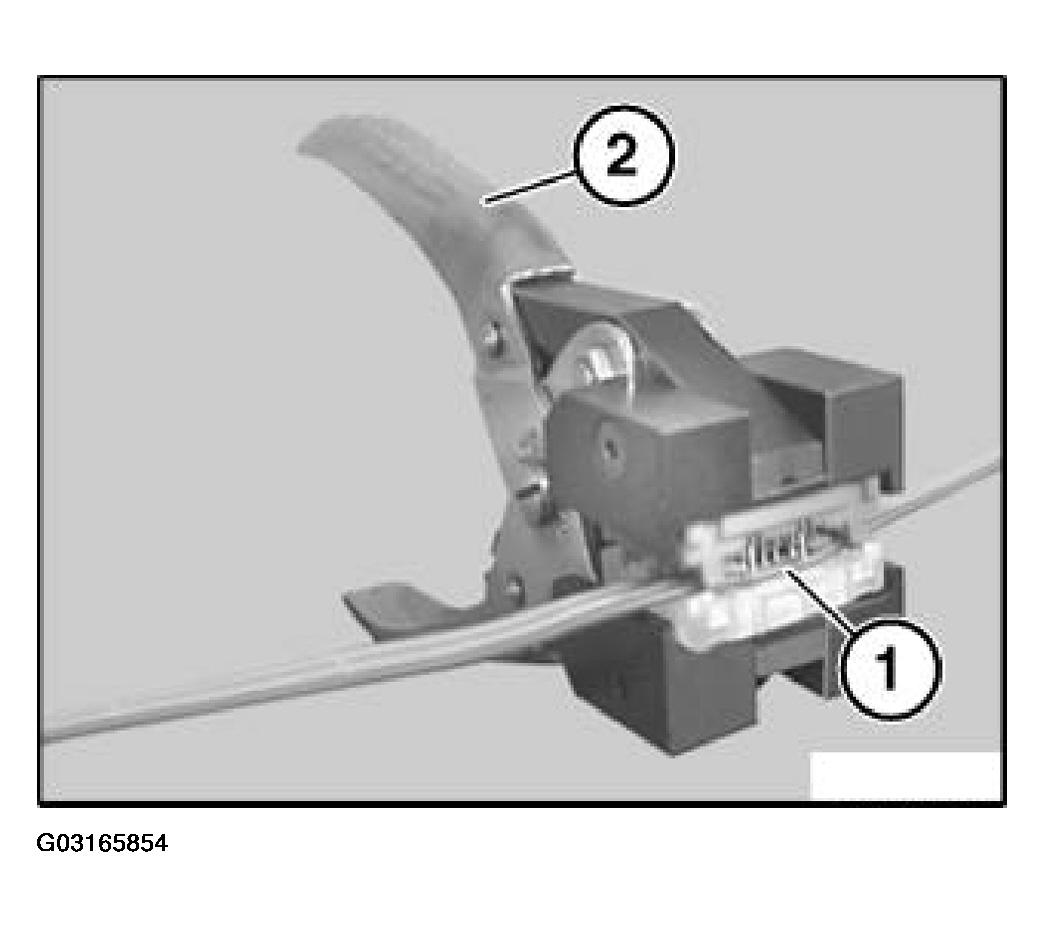 2

1

G03165854