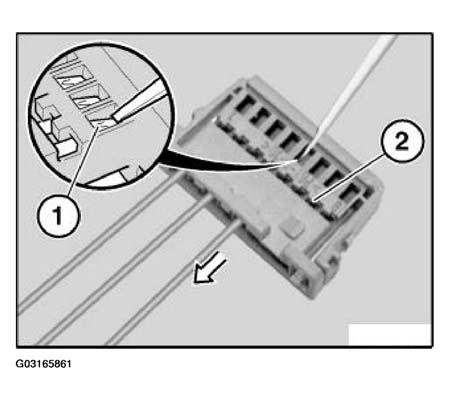 1

2

G03165861