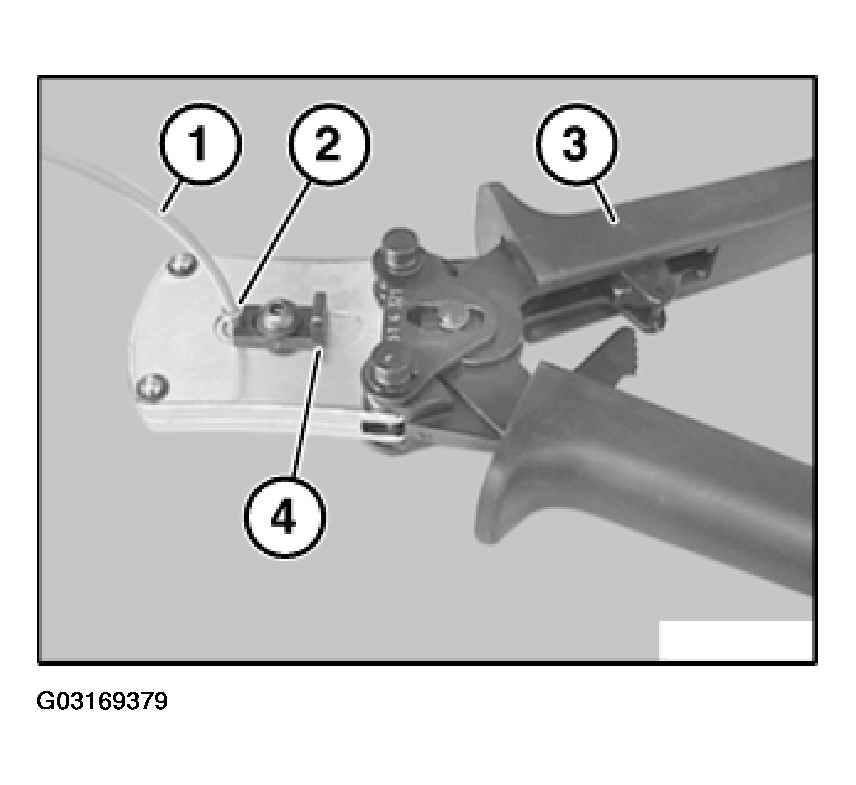 1
2
3
4
G03169379