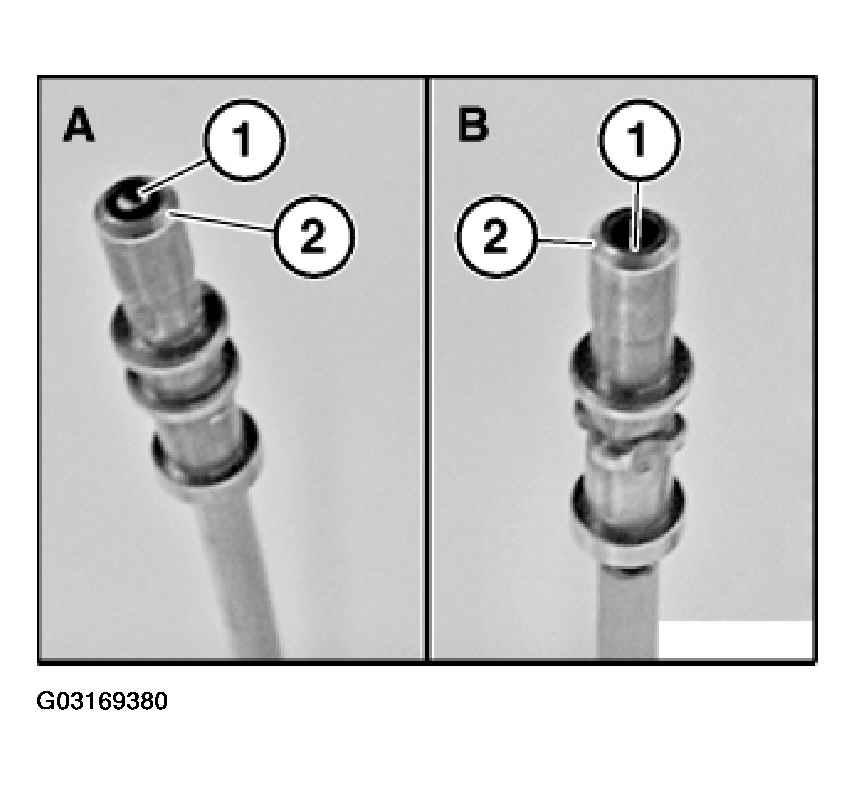 A
1
2
B
1
2
G03169380