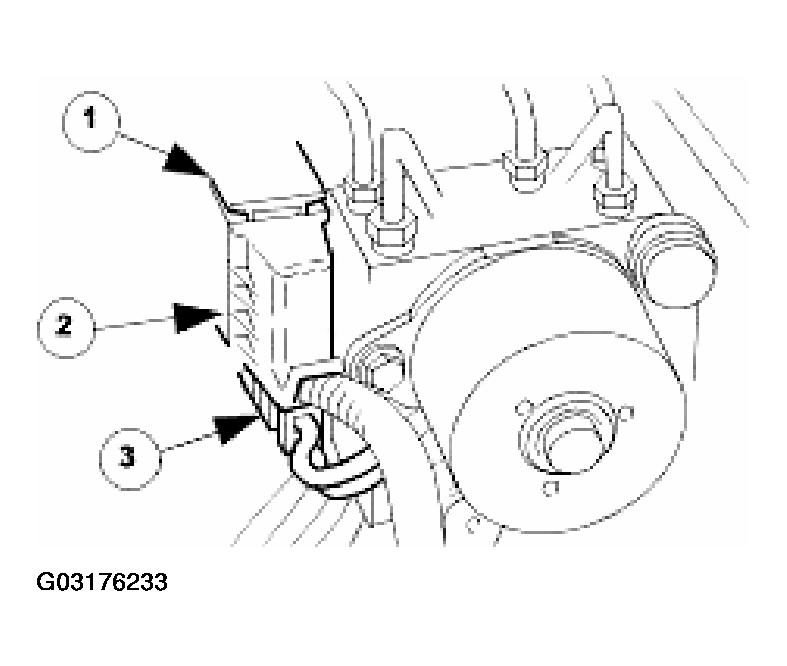 1
2
3
G03176233