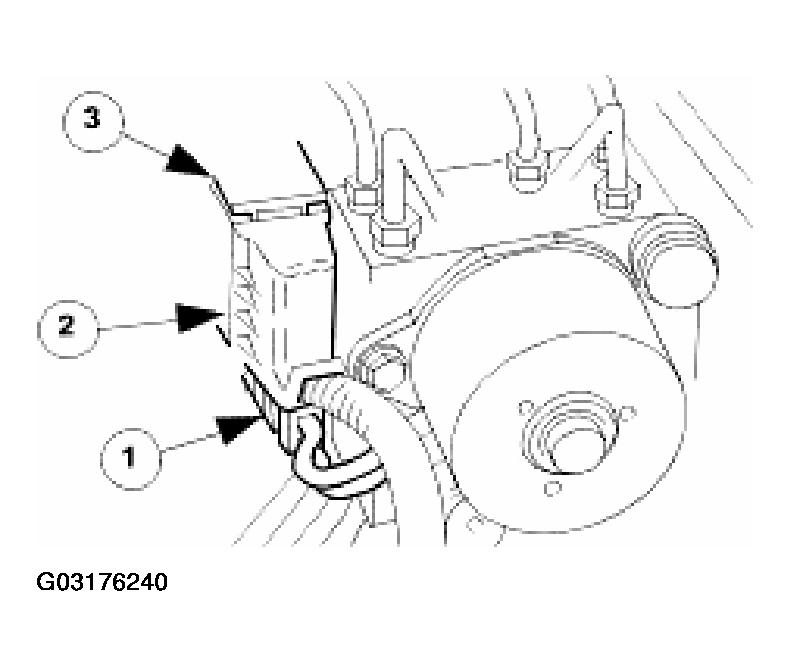 3

2

1

G03176240