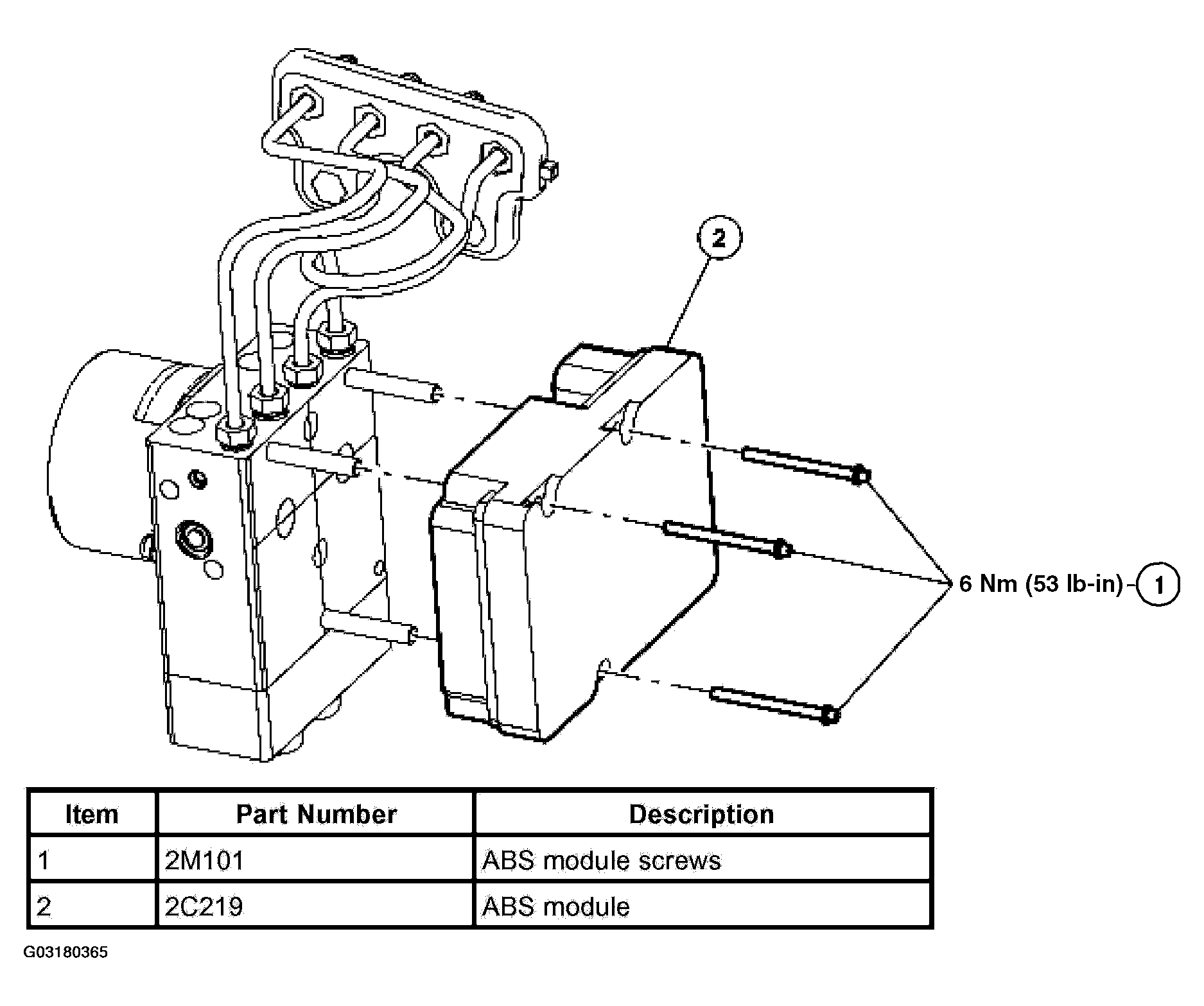 2

6 Nm (53 lb-in) 1

| Item | Part Number | Description |
|---|---|---|
| 1 | 2M101 | ABS module screws |
| 2 | 2C219 | ABS module |

G03180365