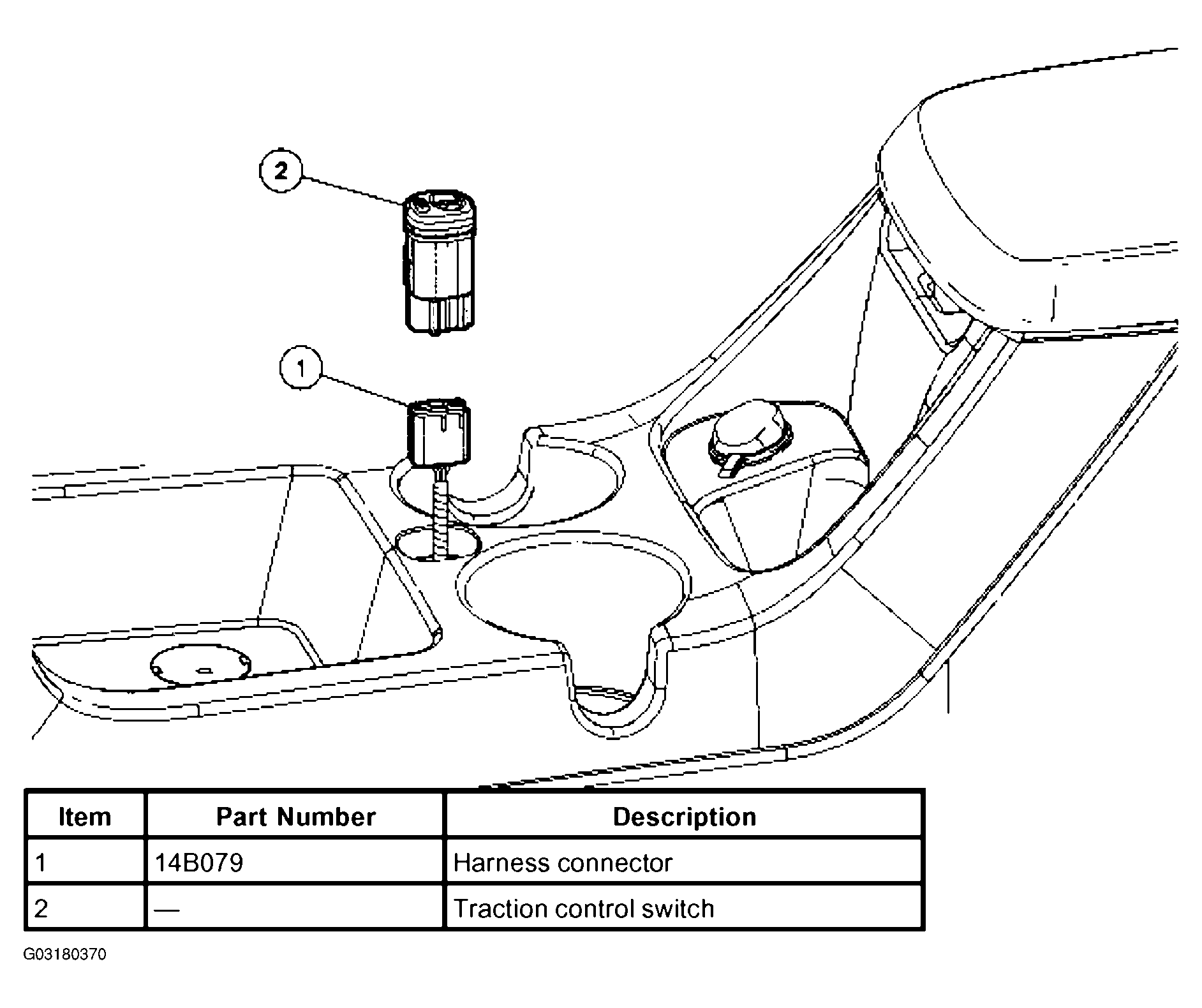 2

1

| Item | Part Number | Description |
|---|---|---|
| 1 | 14B079 | Harness connector |
| 2 | — | Traction control switch |

G03180370