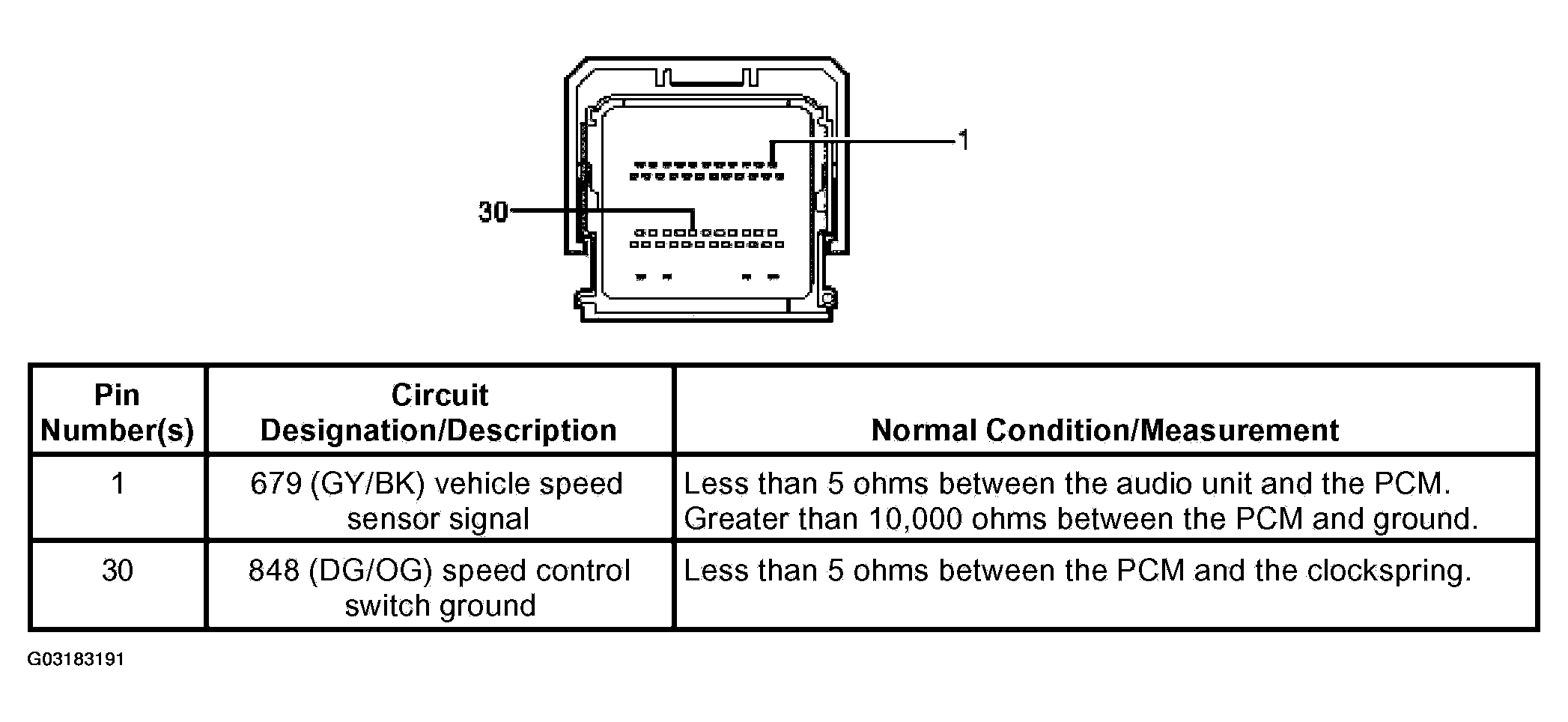 1

30

| Pin Number(s) | Circuit Designation/Description | Normal Condition/Measurement |
|---|---|---|
| 1 | 679 (GY/BK) vehicle speed sensor signal | Less than 5 ohms between the audio unit and the PCM. Greater than 10,000 ohms between the PCM and ground. |
| 30 | 848 (DG/OG) speed control switch ground | Less than 5 ohms between the PCM and the clockspring. |

G03183191