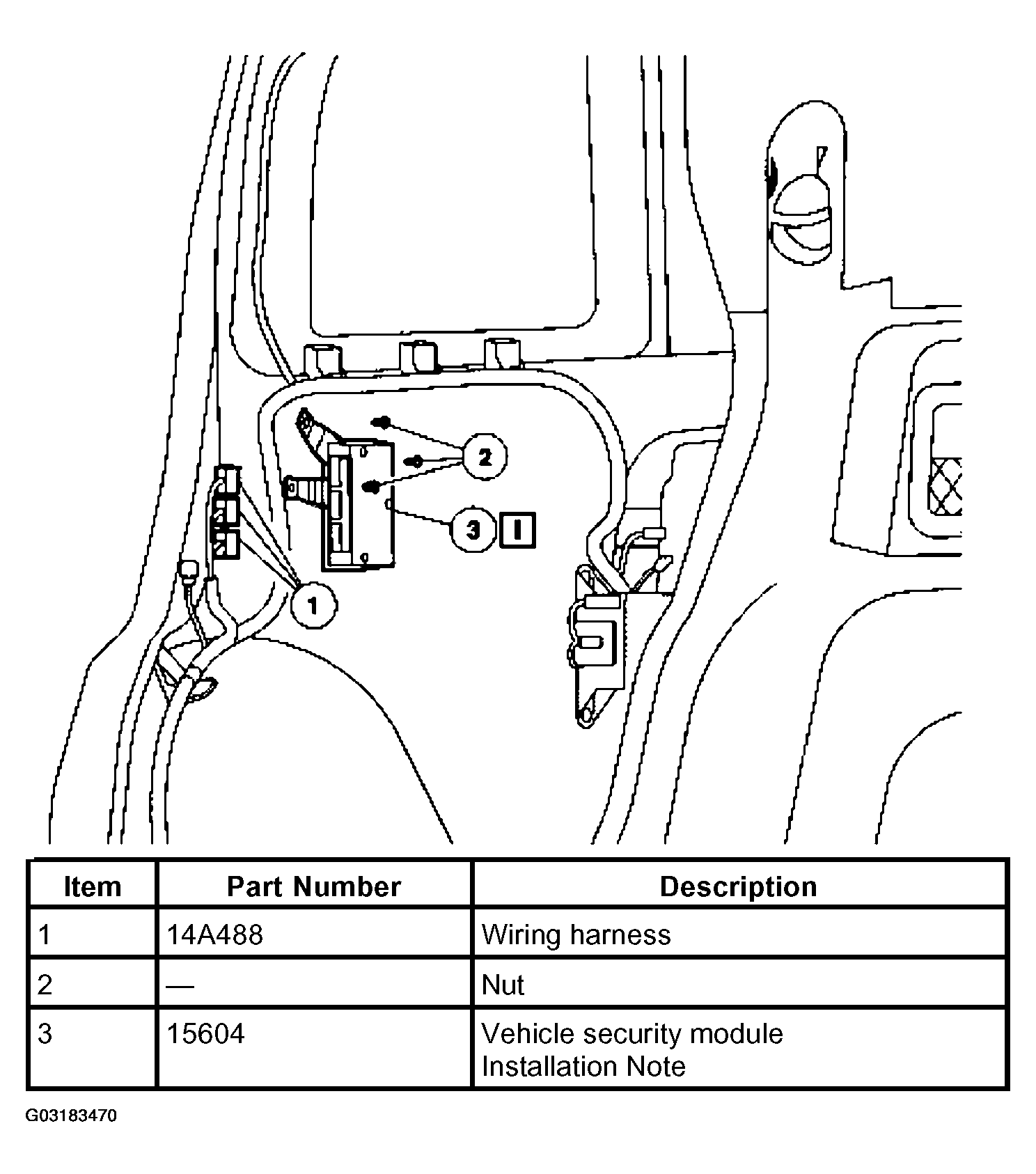 2

3 I

1

| Item | Part Number | Description |
|---|---|---|
| 1 | 14A488 | Wiring harness |
| 2 | — | Nut |
| 3 | 15604 | Vehicle security module Installation Note |

G03183470