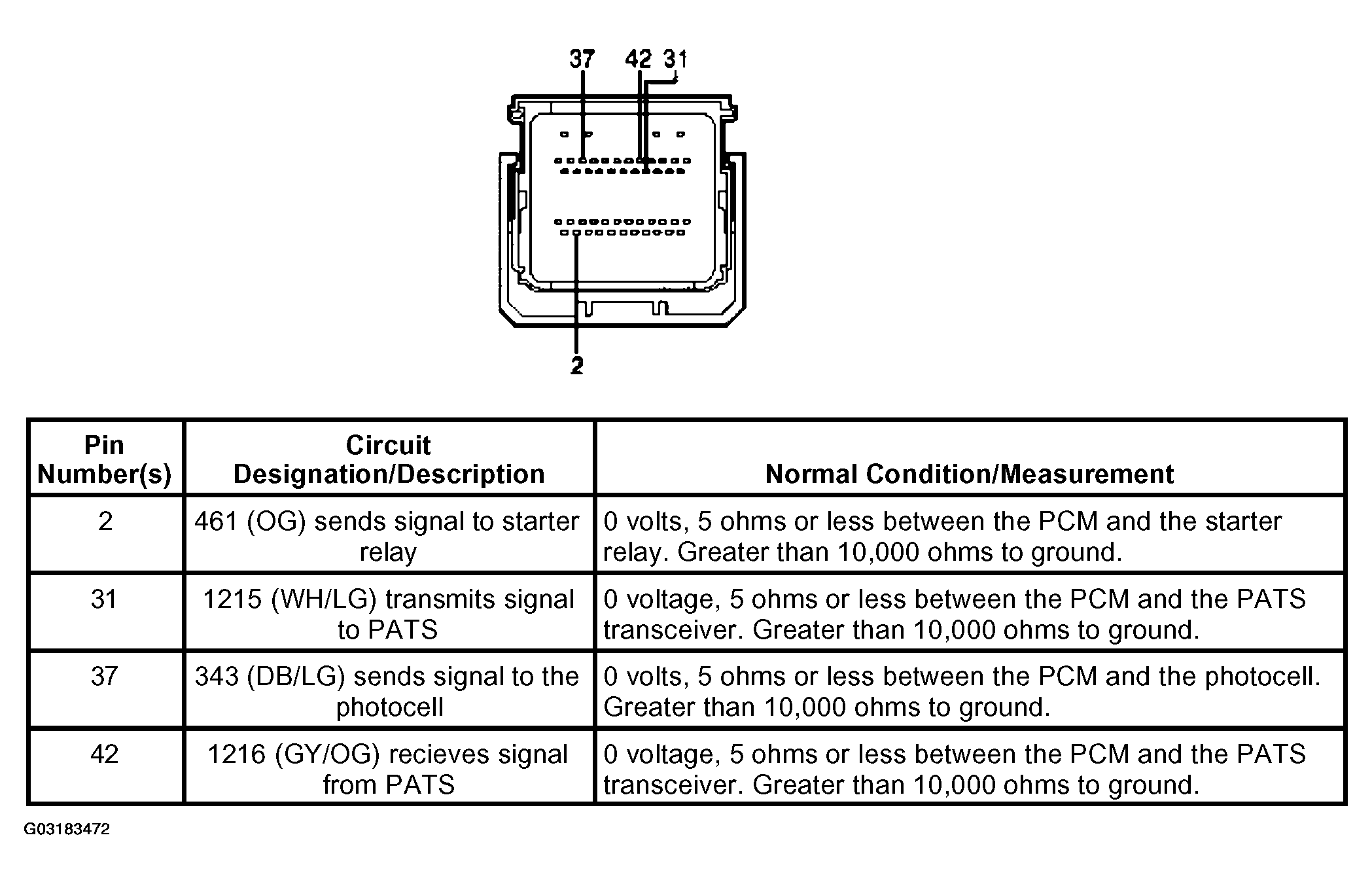 37 42 31

2

| Pin Number(s) | Circuit Designation/Description | Normal Condition/Measurement |
|---|---|---|
| 2 | 461 (OG) sends signal to starter relay | 0 volts, 5 ohms or less between the PCM and the starter relay. Greater than 10,000 ohms to ground. |
| 31 | 1215 (WH/LG) transmits signal to PATS | 0 voltage, 5 ohms or less between the PCM and the PATS transceiver. Greater than 10,000 ohms to ground. |
| 37 | 343 (DB/LG) sends signal to the photocell | 0 volts, 5 ohms or less between the PCM and the photocell. Greater than 10,000 ohms to ground. |
| 42 | 1216 (GY/OG) recieves signal from PATS | 0 voltage, 5 ohms or less between the PCM and the PATS transceiver. Greater than 10,000 ohms to ground. |

G03183472