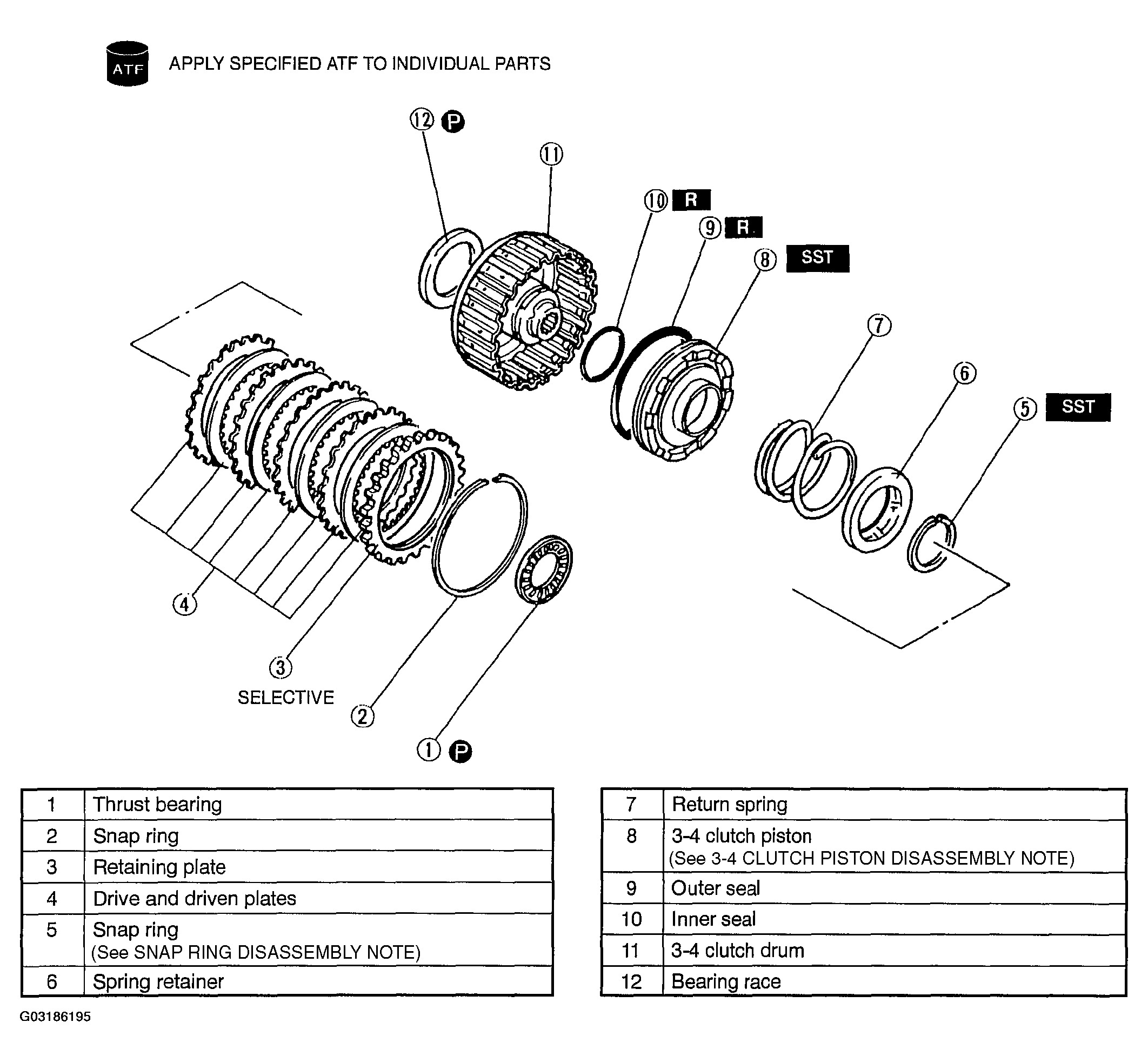 ATF APPLY SPECIFIED ATF TO INDIVIDUAL PARTS

12 P
11
10 R
9 R
8 SST
7
6
5 SST
4
3
SELECTIVE
2
1 P

| 1 | Thrust bearing |
|---|---|
| 2 | Snap ring |
| 3 | Retaining plate |
| 4 | Drive and driven plates |
| 5 | Snap ring (See SNAP RING DISASSEMBLY NOTE) |
| 6 | Spring retainer |

| 7 | Return spring |
|---|---|
| 8 | 3-4 clutch piston (See 3-4 CLUTCH PISTON DISASSEMBLY NOTE) |
| 9 | Outer seal |
| 10 | Inner seal |
| 11 | 3-4 clutch drum |
| 12 | Bearing race |

G03186195