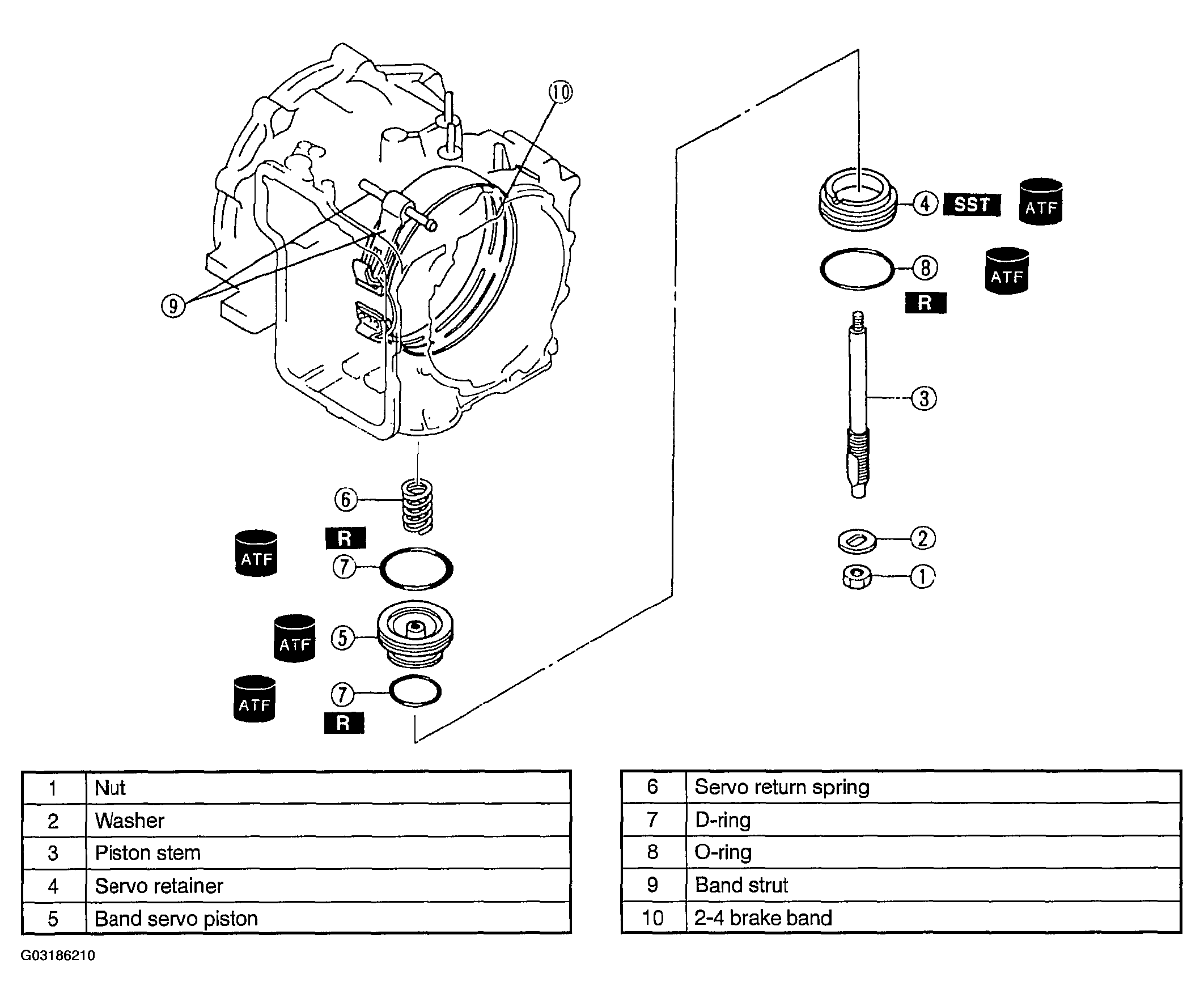 10
9
4 SST ATF
8 ATF
R
3
2
1
6
R
ATF
7
ATF
5
ATF
7
R

| 1 | Nut |
|---|---|
| 2 | Washer |
| 3 | Piston stem |
| 4 | Servo retainer |
| 5 | Band servo piston |

| 6 | Servo return spring |
|---|---|
| 7 | D-ring |
| 8 | O-ring |
| 9 | Band strut |
| 10 | 2-4 brake band |

G03186210