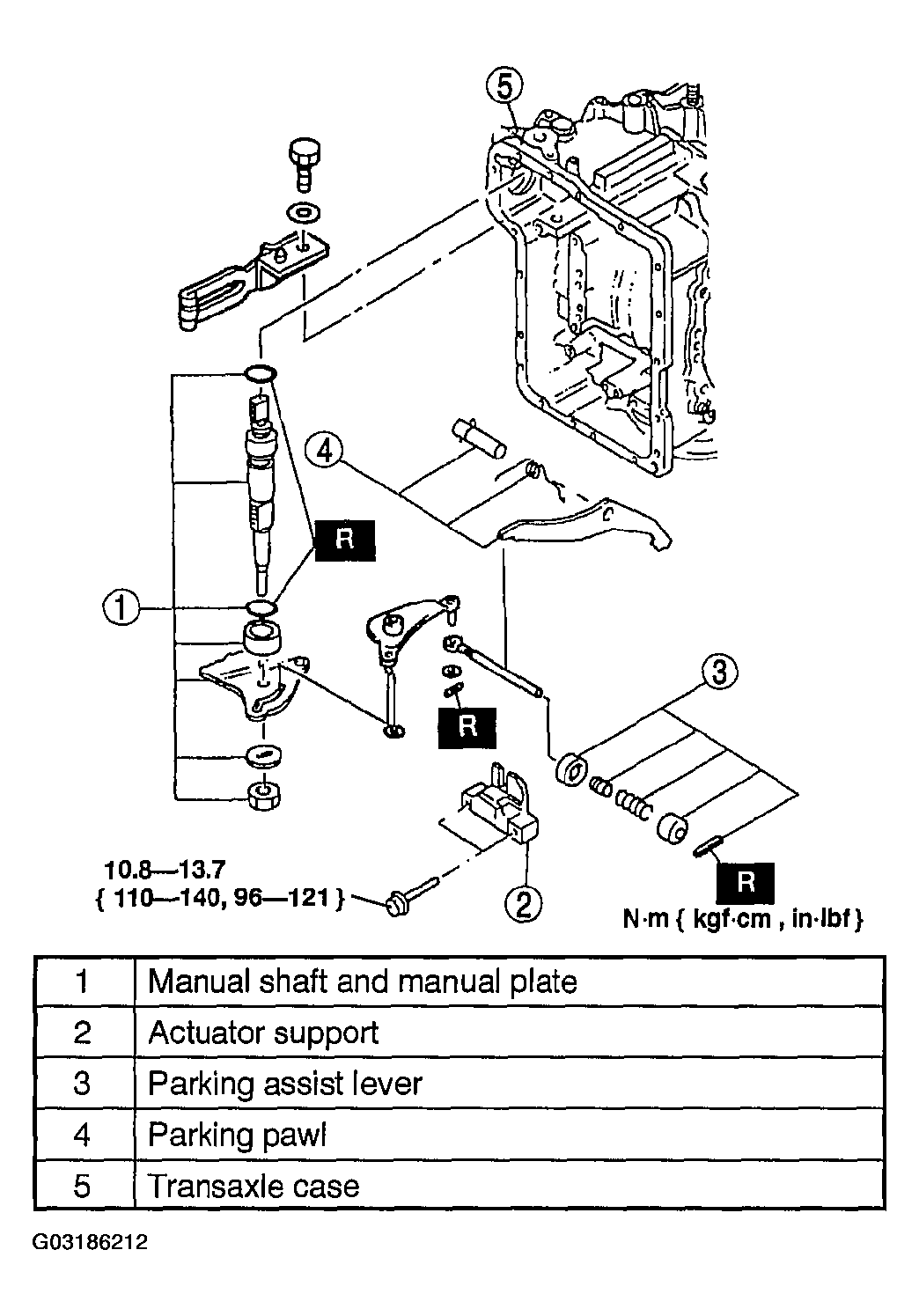 5

4

R

1

R

3

R

10.8—13.7
{ 110—140, 96—121 }

2

N·m { kgf·cm , in·lbf }

| 1 | Manual shaft and manual plate |
|---|---|
| 2 | Actuator support |
| 3 | Parking assist lever |
| 4 | Parking pawl |
| 5 | Transaxle case |

G03186212