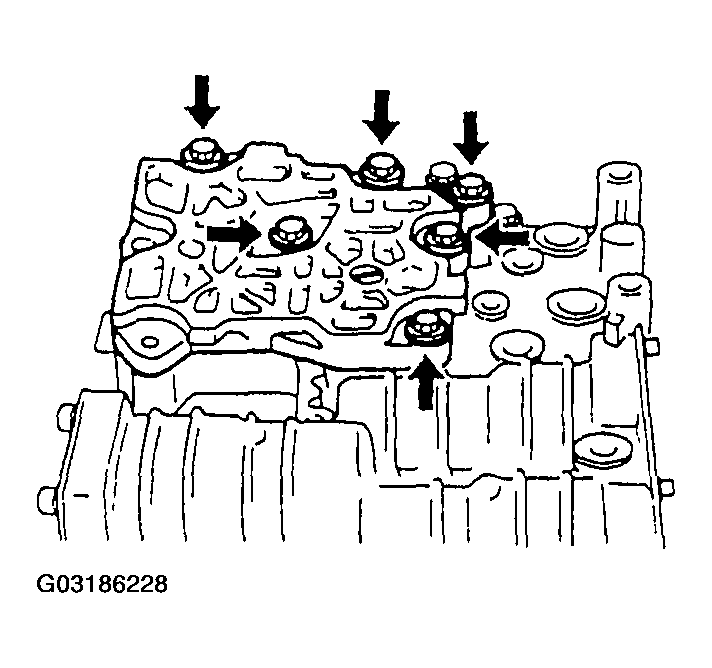 G03186228