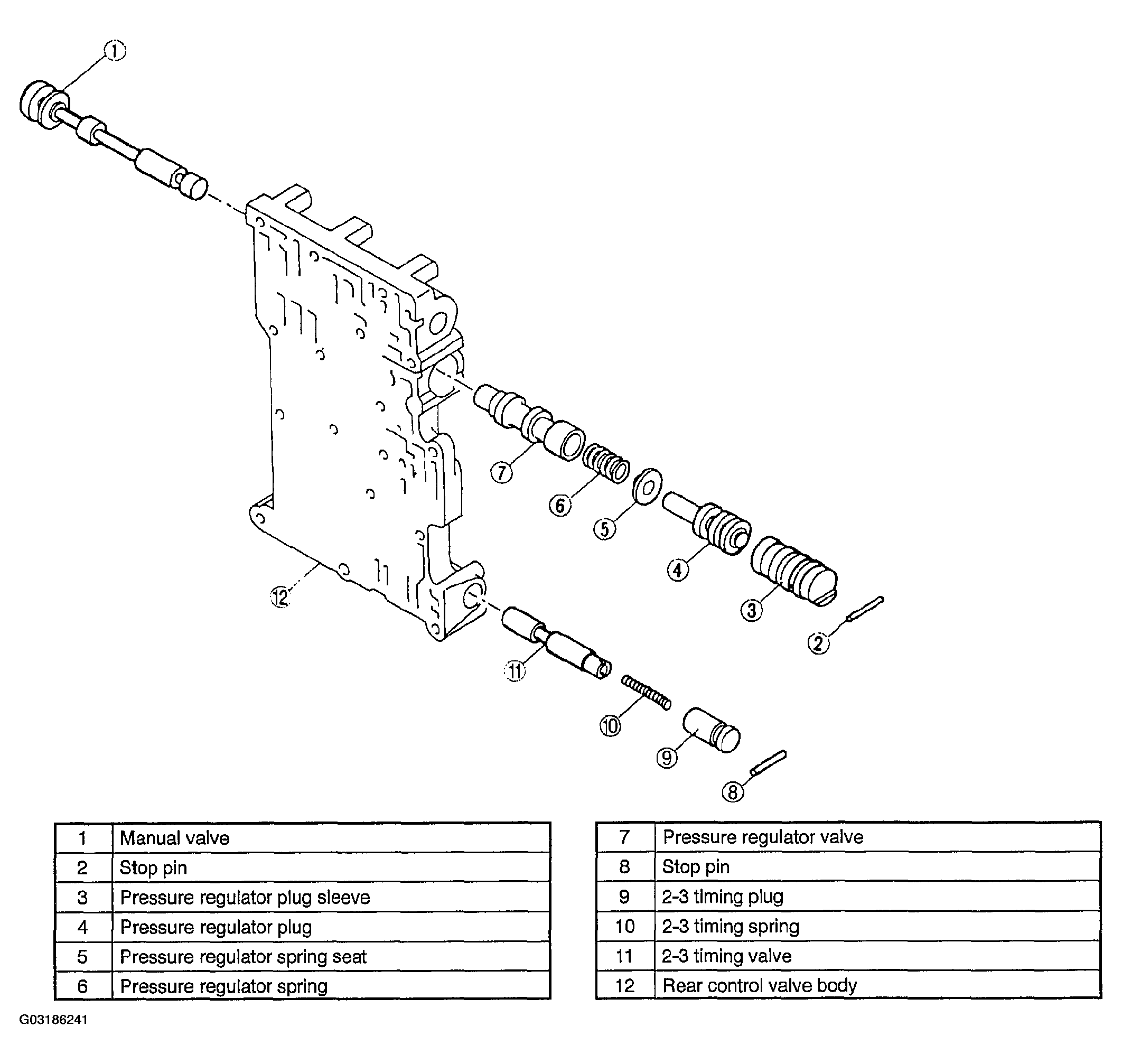 1
7
6
5
4
3
2
12
11
10
9
8

| 1 | Manual valve |
|---|---|
| 2 | Stop pin |
| 3 | Pressure regulator plug sleeve |
| 4 | Pressure regulator plug |
| 5 | Pressure regulator spring seat |
| 6 | Pressure regulator spring |

| 7 | Pressure regulator valve |
|---|---|
| 8 | Stop pin |
| 9 | 2-3 timing plug |
| 10 | 2-3 timing spring |
| 11 | 2-3 timing valve |
| 12 | Rear control valve body |

G03186241