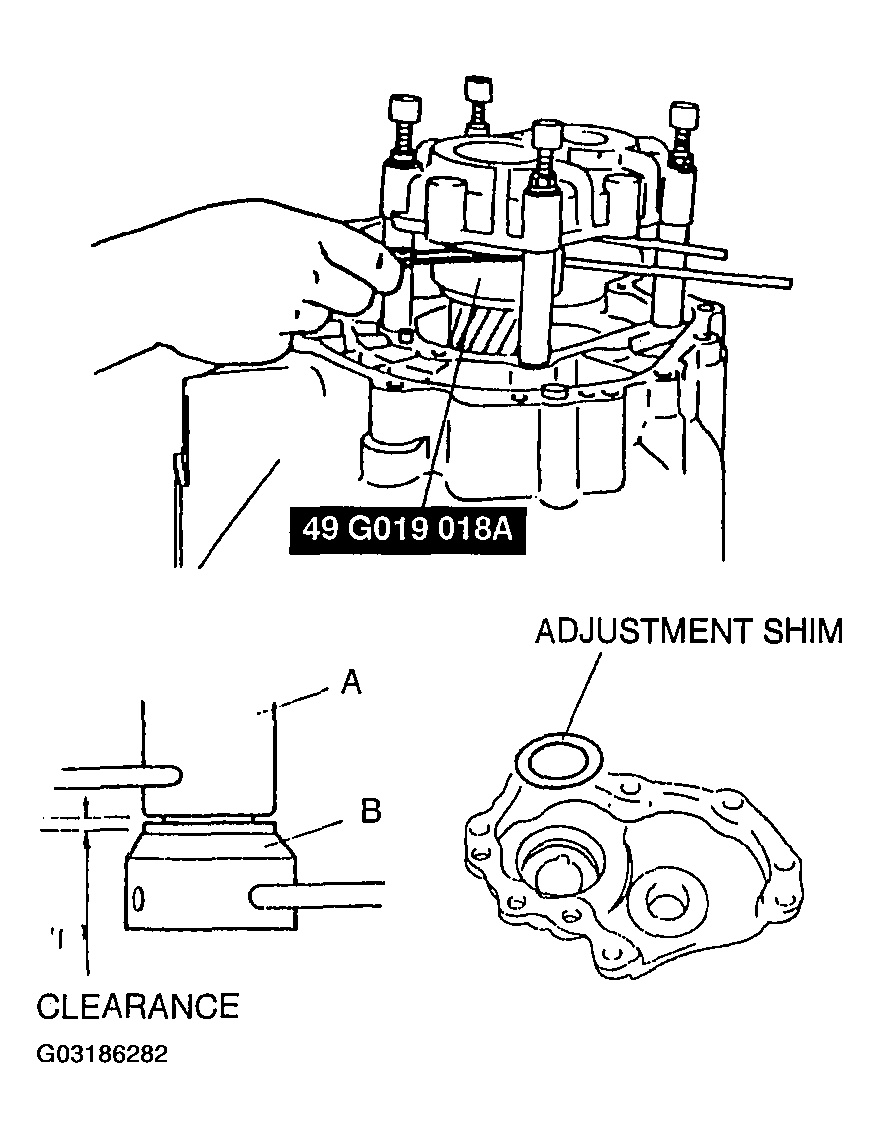 49 G019 018A

ADJUSTMENT SHIM

A

B

CLEARANCE

G03186282