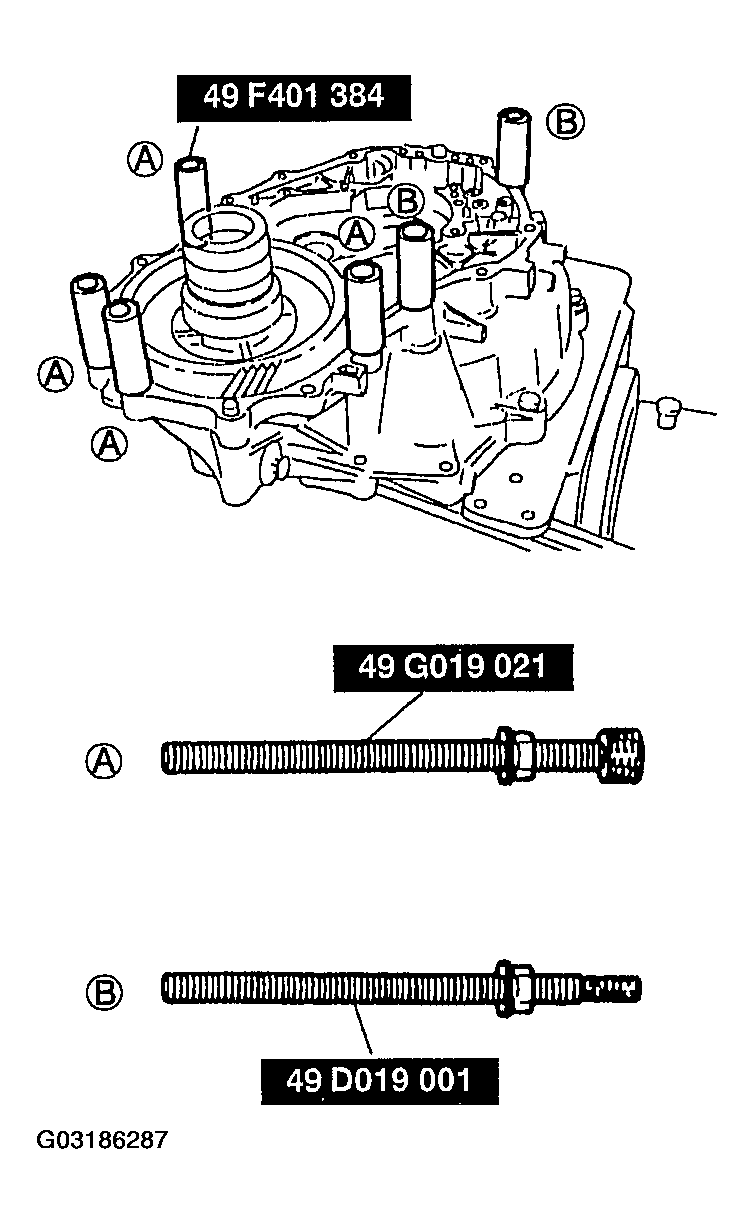 49 F401 384
A
B
B
A
A
A
49 G019 021
A
B
49 D019 001
G03186287