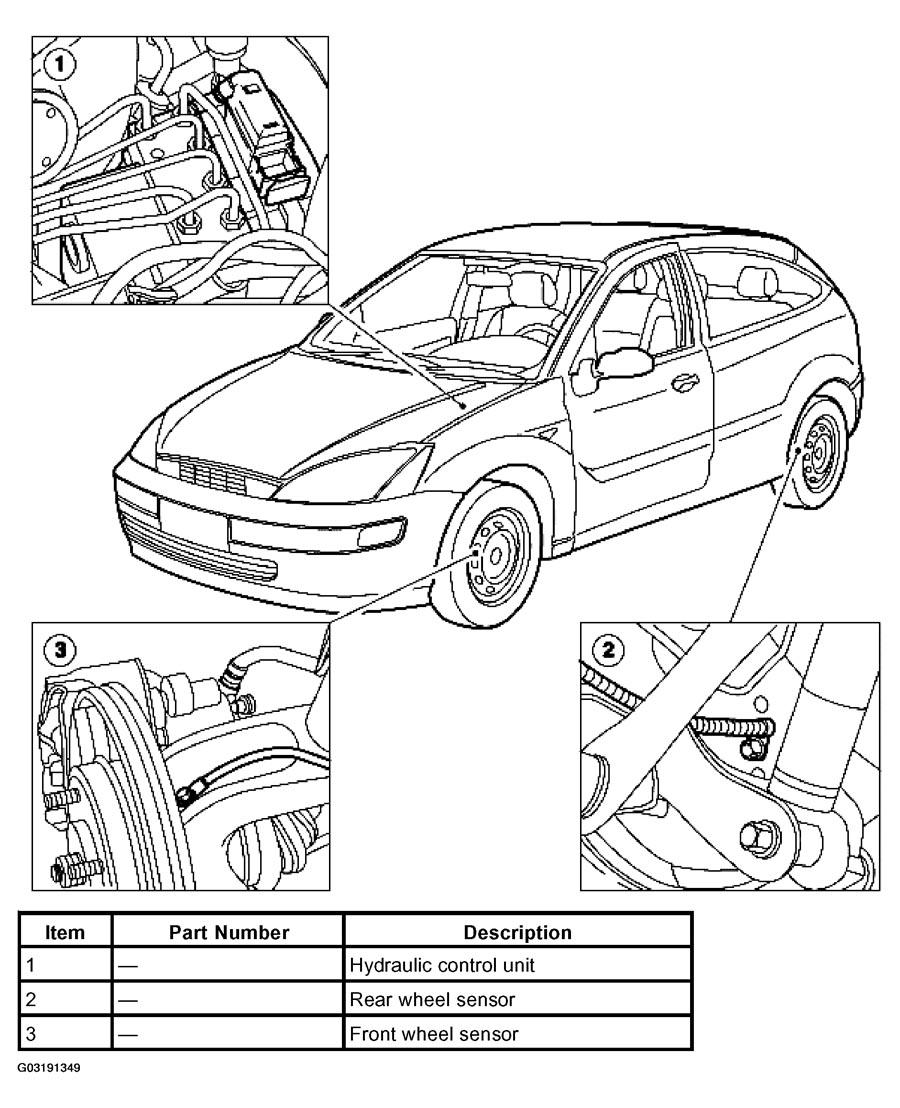 1

3

2

| Item | Part Number | Description |
|---|---|---|
| 1 | — | Hydraulic control unit |
| 2 | — | Rear wheel sensor |
| 3 | — | Front wheel sensor |

G03191349