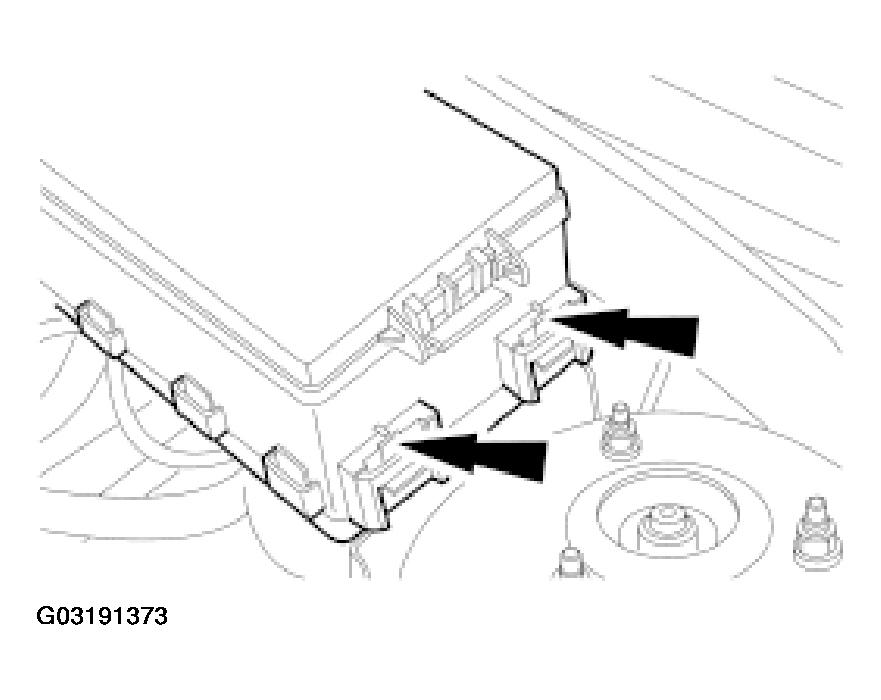 G03191373