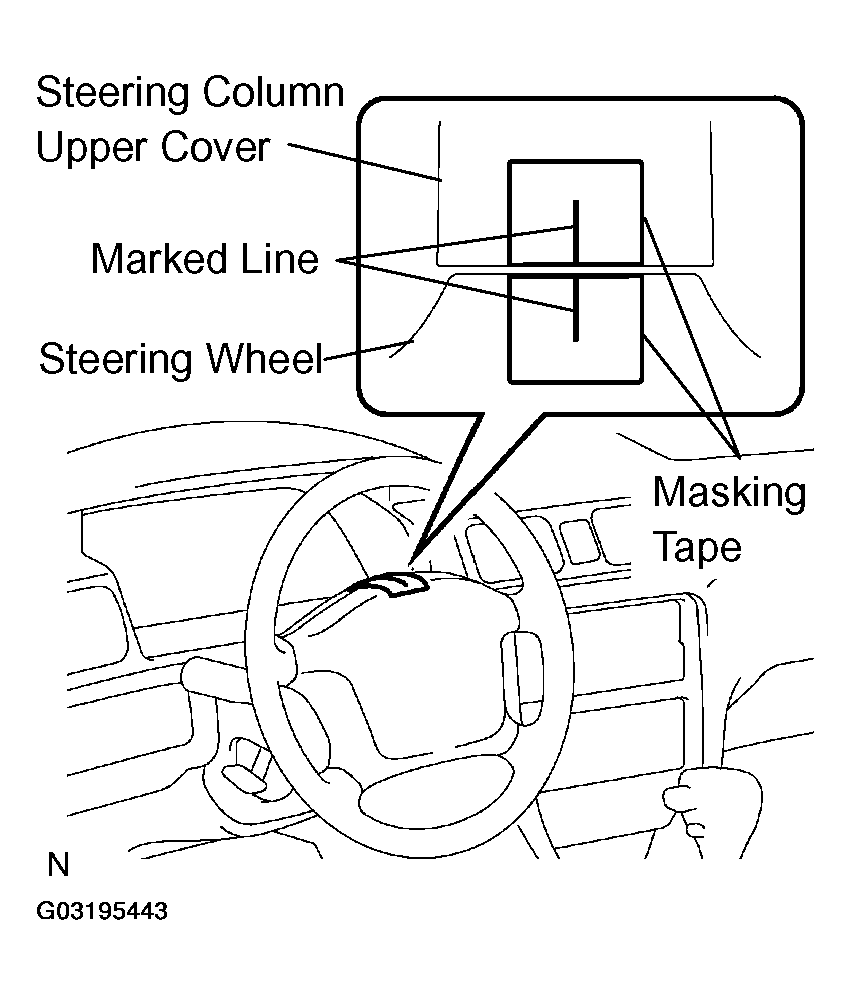 Steering Column Upper Cover

Marked Line

Steering Wheel

Masking Tape

N

G03195443