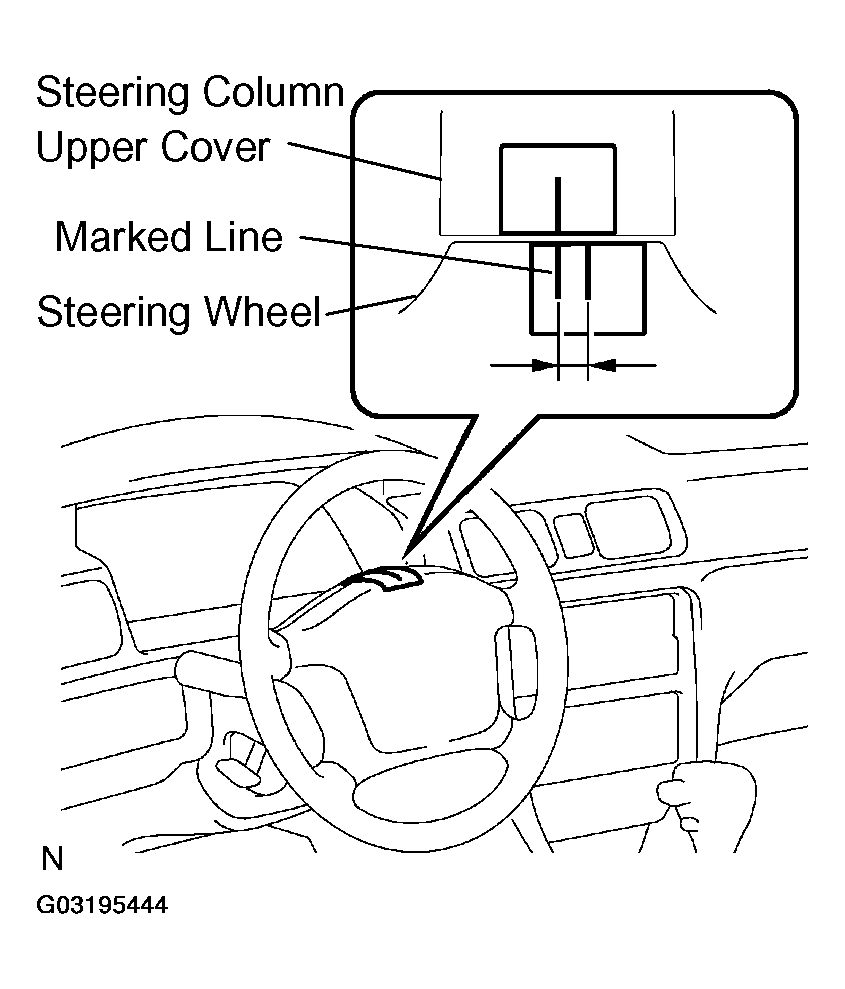 Steering Column Upper Cover

Marked Line

Steering Wheel

N

G03195444