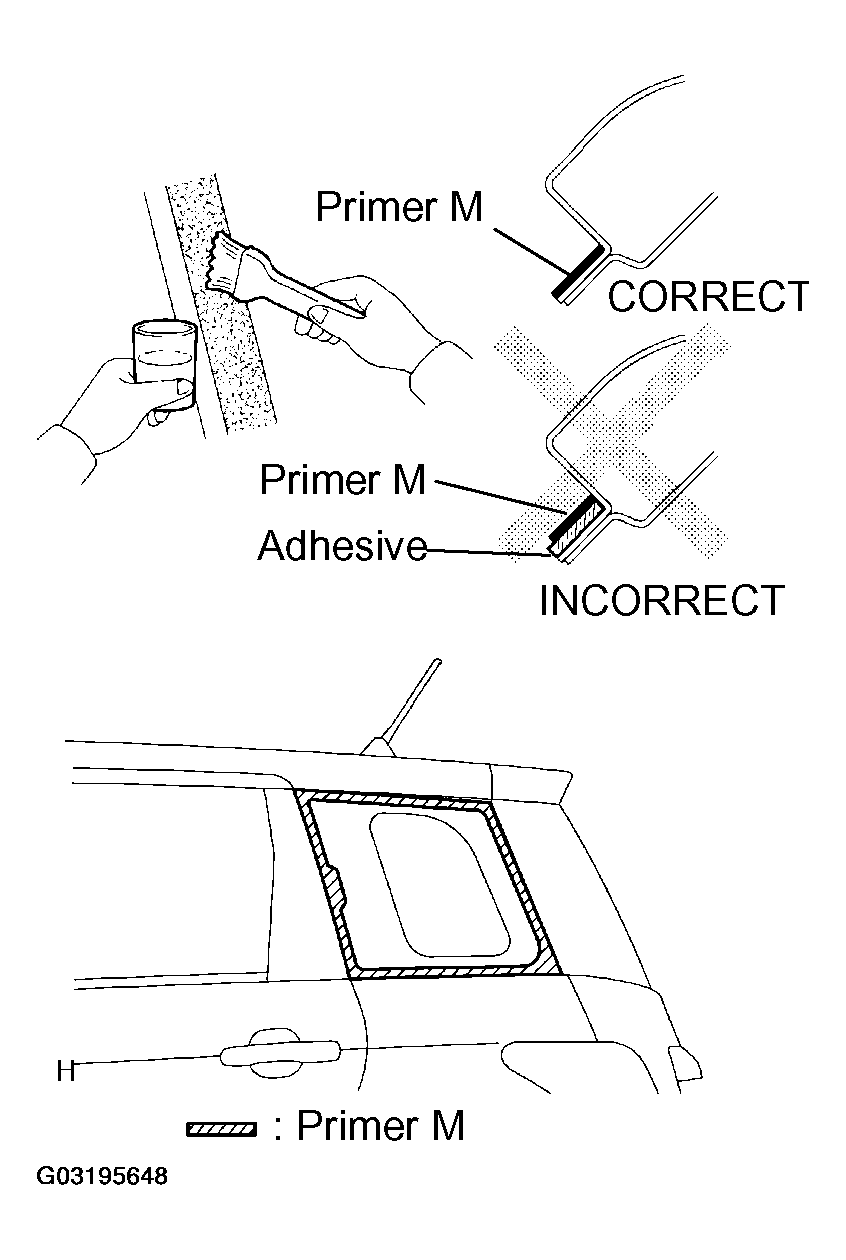 Primer M
CORRECT
Primer M
Adhesive
INCORRECT
H
: Primer M
G03195648