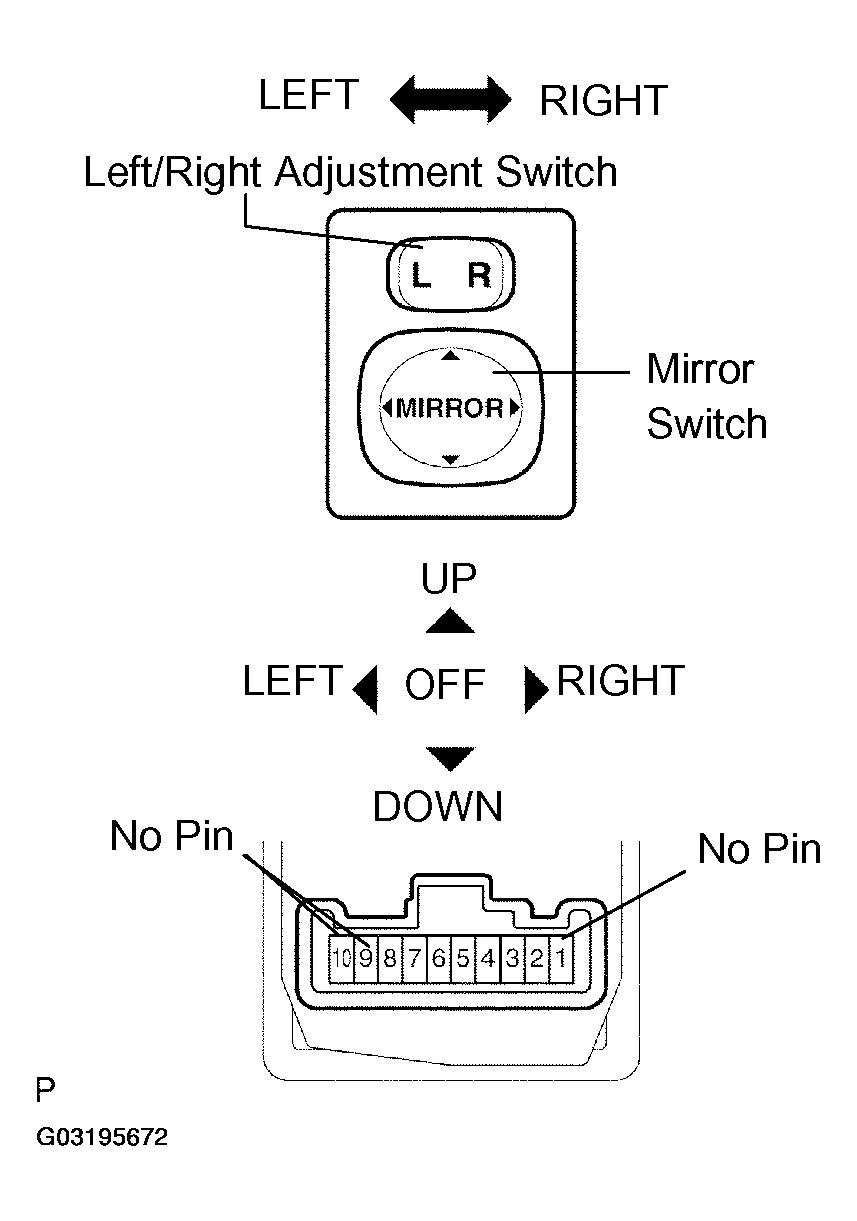 LEFT RIGHT

Left/Right Adjustment Switch

L R

MIRROR

Mirror Switch

UP

LEFT OFF RIGHT

DOWN

No Pin

No Pin

10 9 8 7 6 5 4 3 2 1

P

G03195672