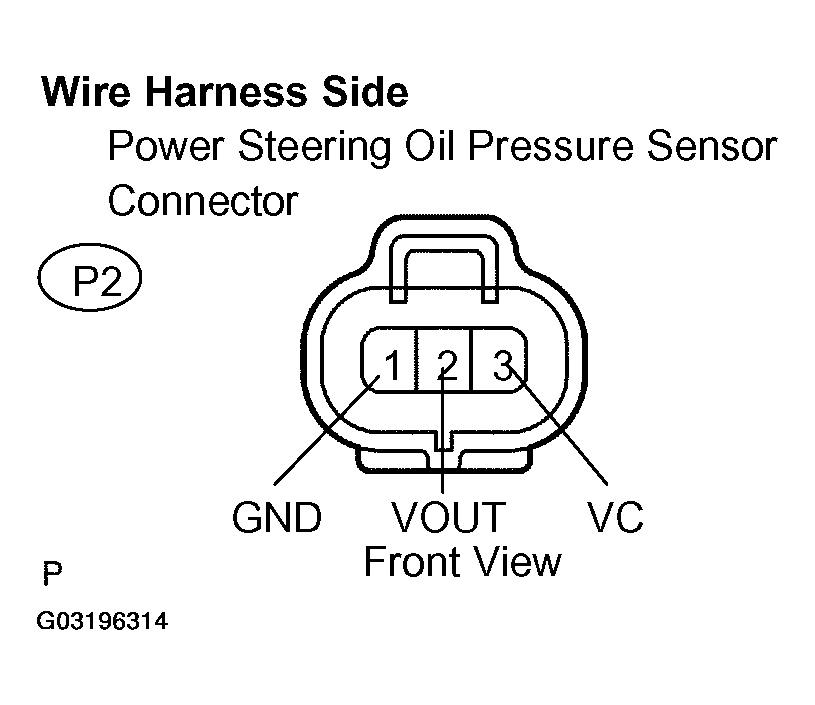 Wire Harness Side

Power Steering Oil Pressure Sensor Connector

P2

1 2 3

GND VOUT VC

Front View

P

G03196314