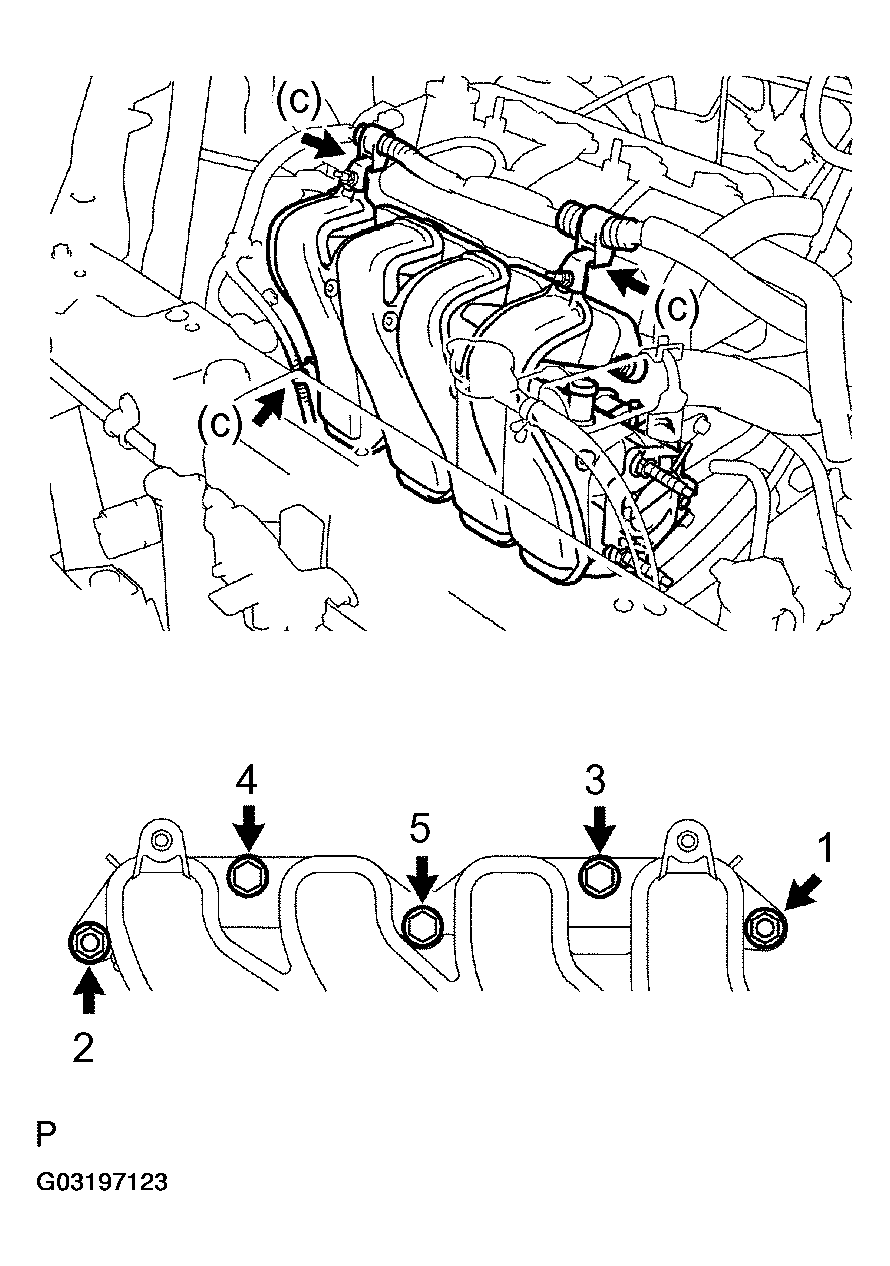 (c)

(c)

(c)

4

3

5

1

2

P

G03197123