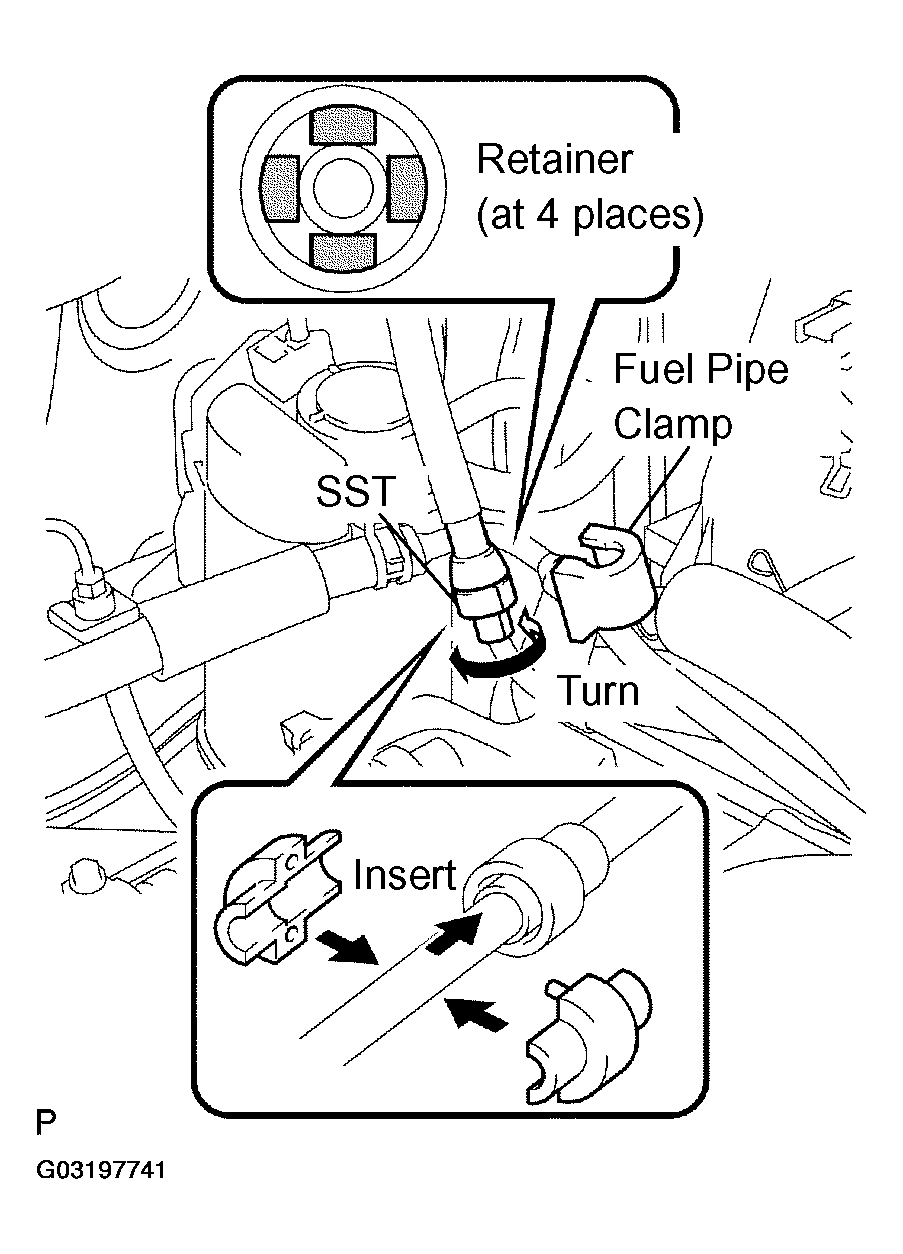 Retainer
(at 4 places)

Fuel Pipe
Clamp

SST

Turn

Insert

P

G03197741