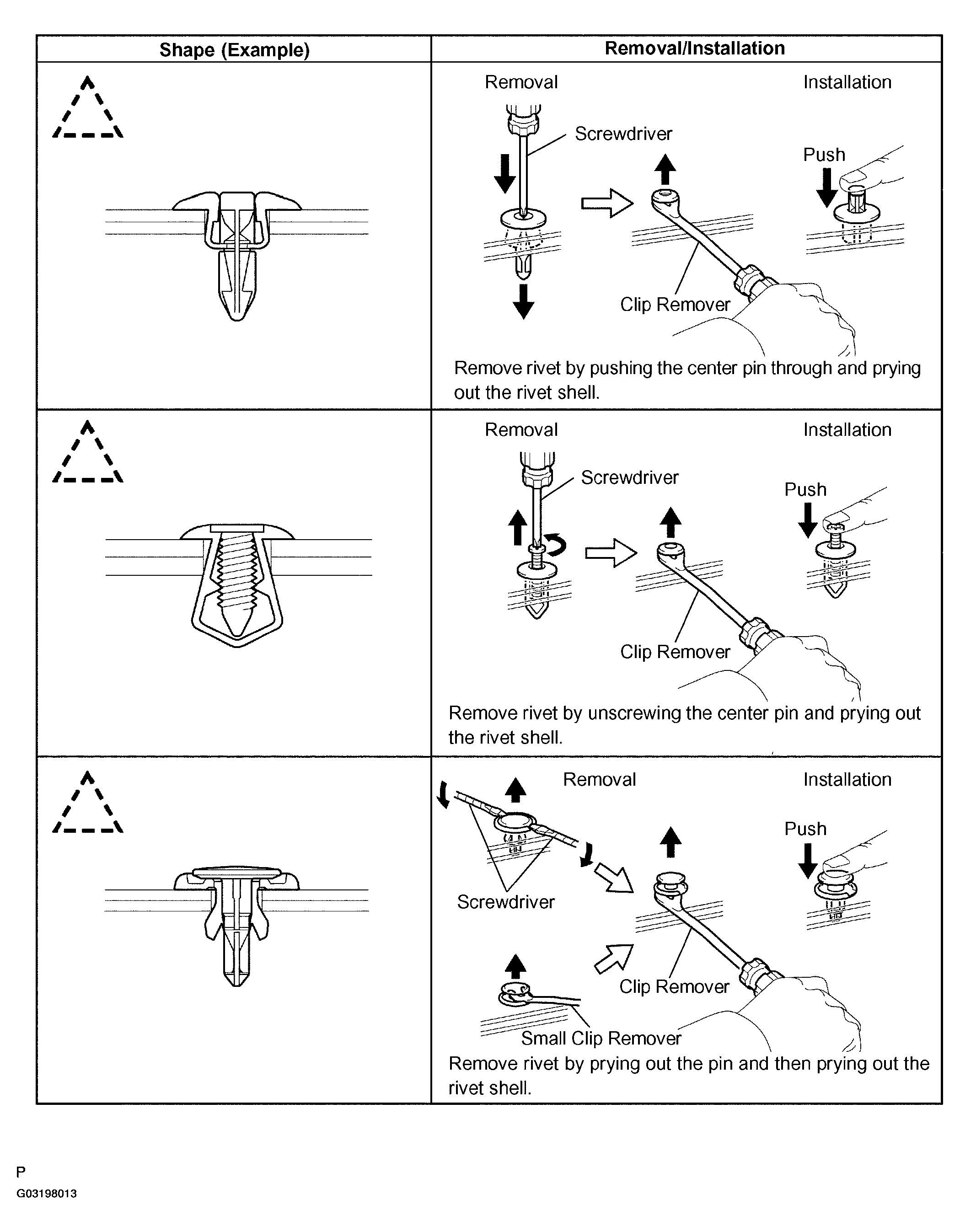 | Shape (Example) | Removal/Installation |
|---|---|
| | Removal Installation Screwdriver Push Clip Remover Remove rivet by pushing the center pin through and prying out the rivet shell. |
| | Removal Installation Screwdriver Push Clip Remover Remove rivet by unscrewing the center pin and prying out the rivet shell. |
| | Removal Installation Push Screwdriver Clip Remover Small Clip Remover Remove rivet by prying out the pin and then prying out the rivet shell. |

P
G03198013