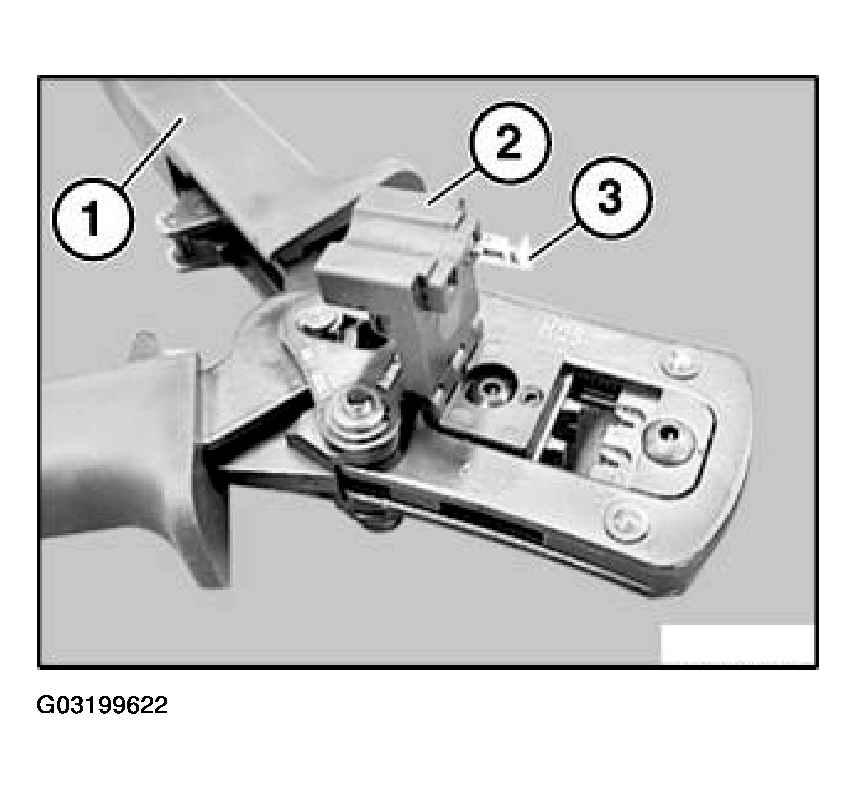 1
2
3

G03199622