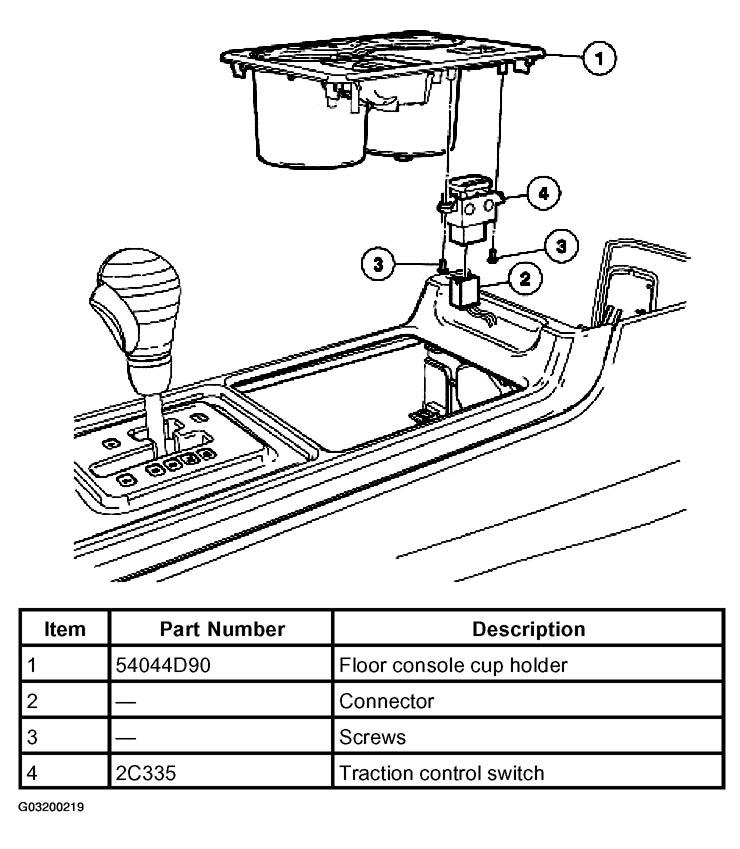 1

4

3

3

2

| Item | Part Number | Description |
|---|---|---|
| 1 | 54044D90 | Floor console cup holder |
| 2 | — | Connector |
| 3 | — | Screws |
| 4 | 2C335 | Traction control switch |

G03200219