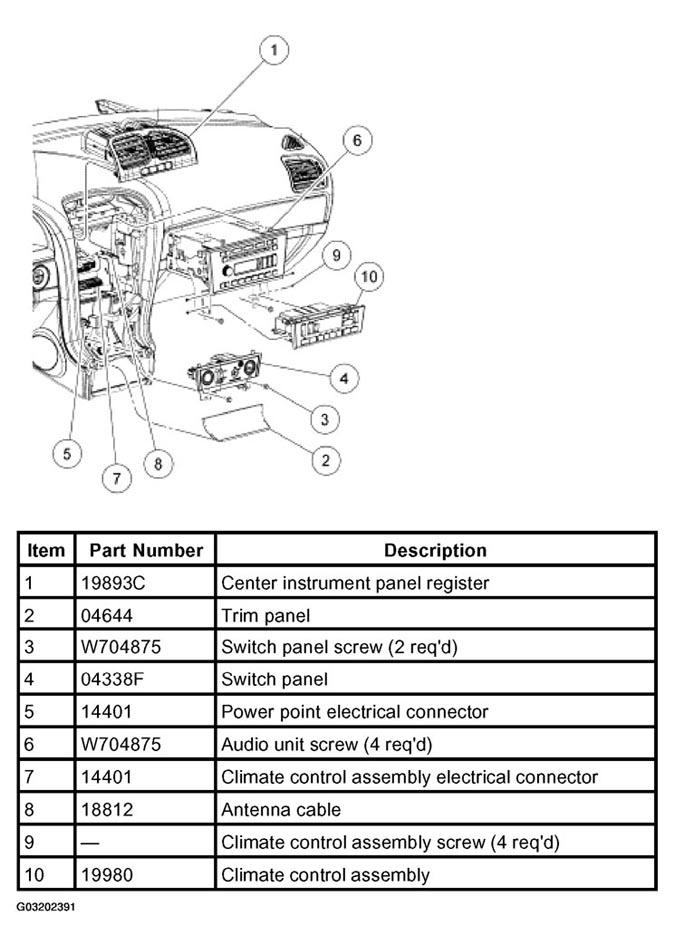 1
6
9
10
4
3
2
5
7
8

| Item | Part Number | Description |
|---|---|---|
| 1 | 19893C | Center instrument panel register |
| 2 | 04644 | Trim panel |
| 3 | W704875 | Switch panel screw (2 req'd) |
| 4 | 04338F | Switch panel |
| 5 | 14401 | Power point electrical connector |
| 6 | W704875 | Audio unit screw (4 req'd) |
| 7 | 14401 | Climate control assembly electrical connector |
| 8 | 18812 | Antenna cable |
| 9 | — | Climate control assembly screw (4 req'd) |
| 10 | 19980 | Climate control assembly |

G03202391