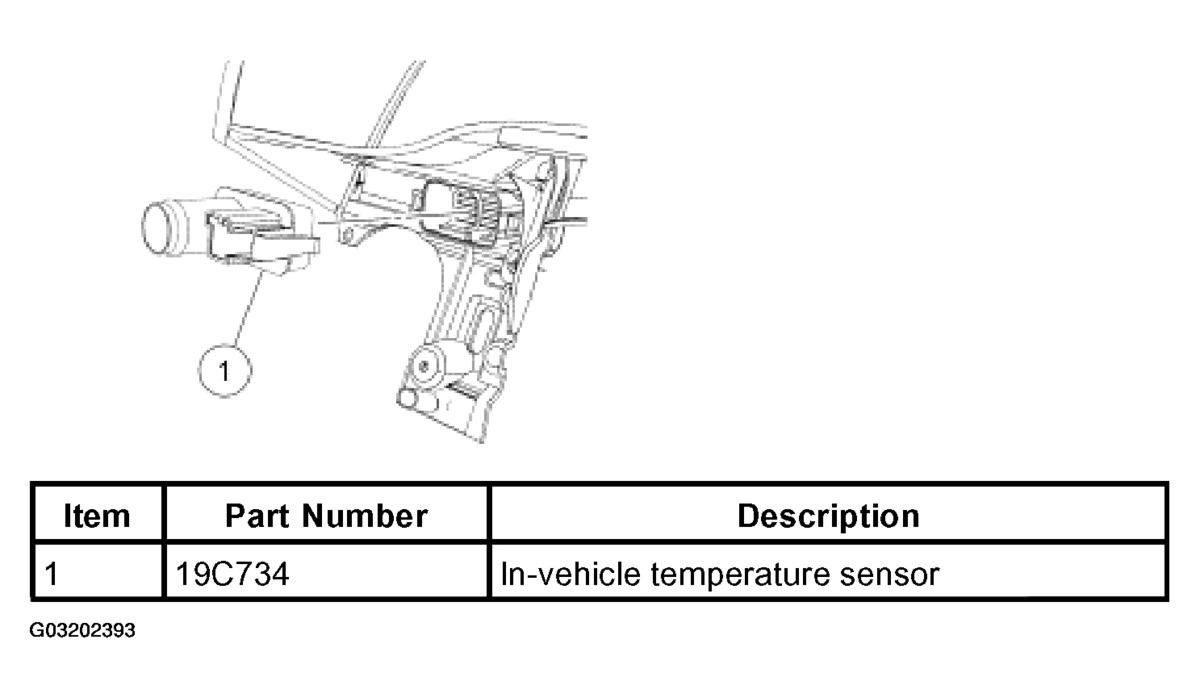 1

| Item | Part Number | Description |
|---|---|---|
| 1 | 19C734 | In-vehicle temperature sensor |

G03202393