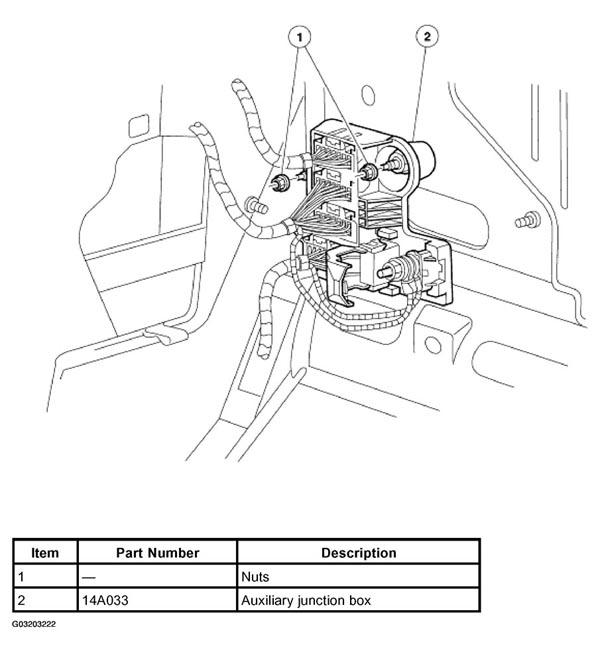 1
2

| Item | Part Number | Description |
|---|---|---|
| 1 | — | Nuts |
| 2 | 14A033 | Auxiliary junction box |

G03203222