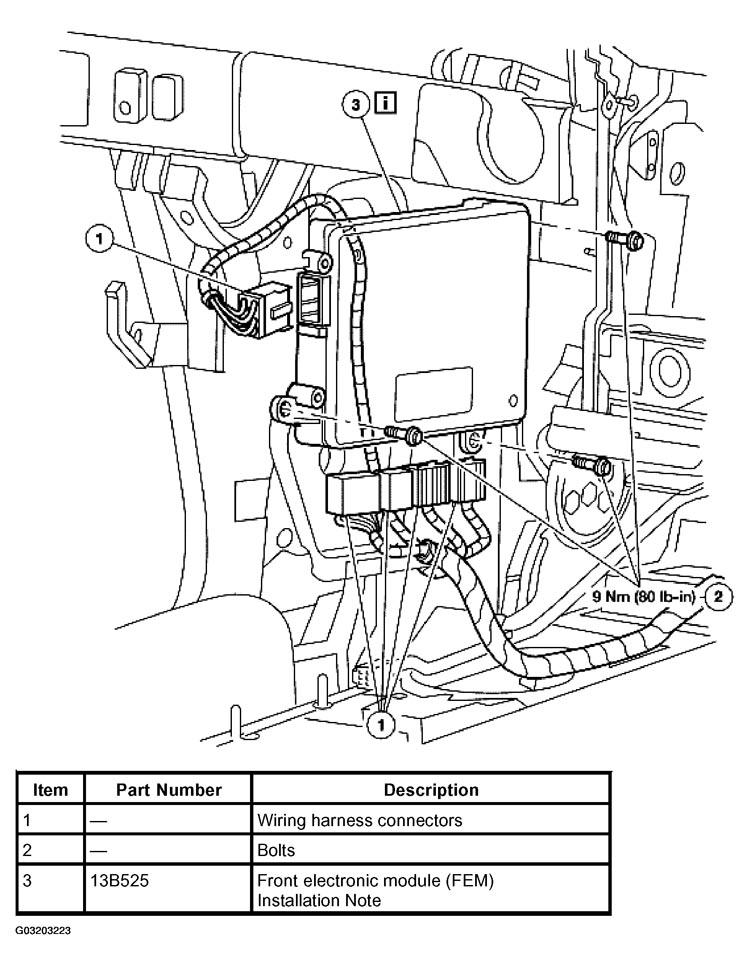 3 i

1

9 Nm (80 lb-in)

2

1

| Item | Part Number | Description |
|---|---|---|
| 1 | — | Wiring harness connectors |
| 2 | — | Bolts |
| 3 | 13B525 | Front electronic module (FEM) Installation Note |

G03203223