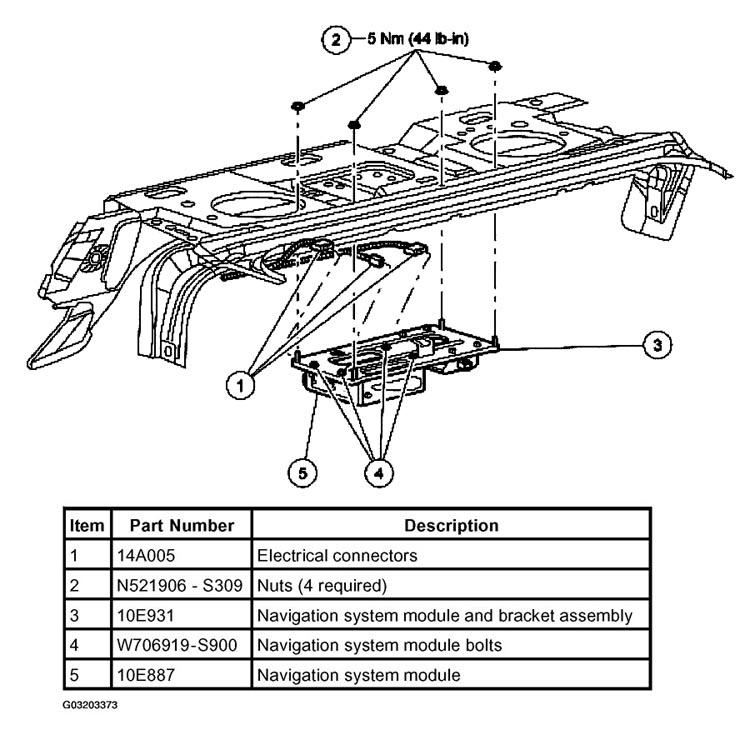 2 5 Nm (44 lb-in)

3

1

5

4

| Item | Part Number | Description |
|---|---|---|
| 1 | 14A005 | Electrical connectors |
| 2 | N521906 - S309 | Nuts (4 required) |
| 3 | 10E931 | Navigation system module and bracket assembly |
| 4 | W706919-S900 | Navigation system module bolts |
| 5 | 10E887 | Navigation system module |

G03203373